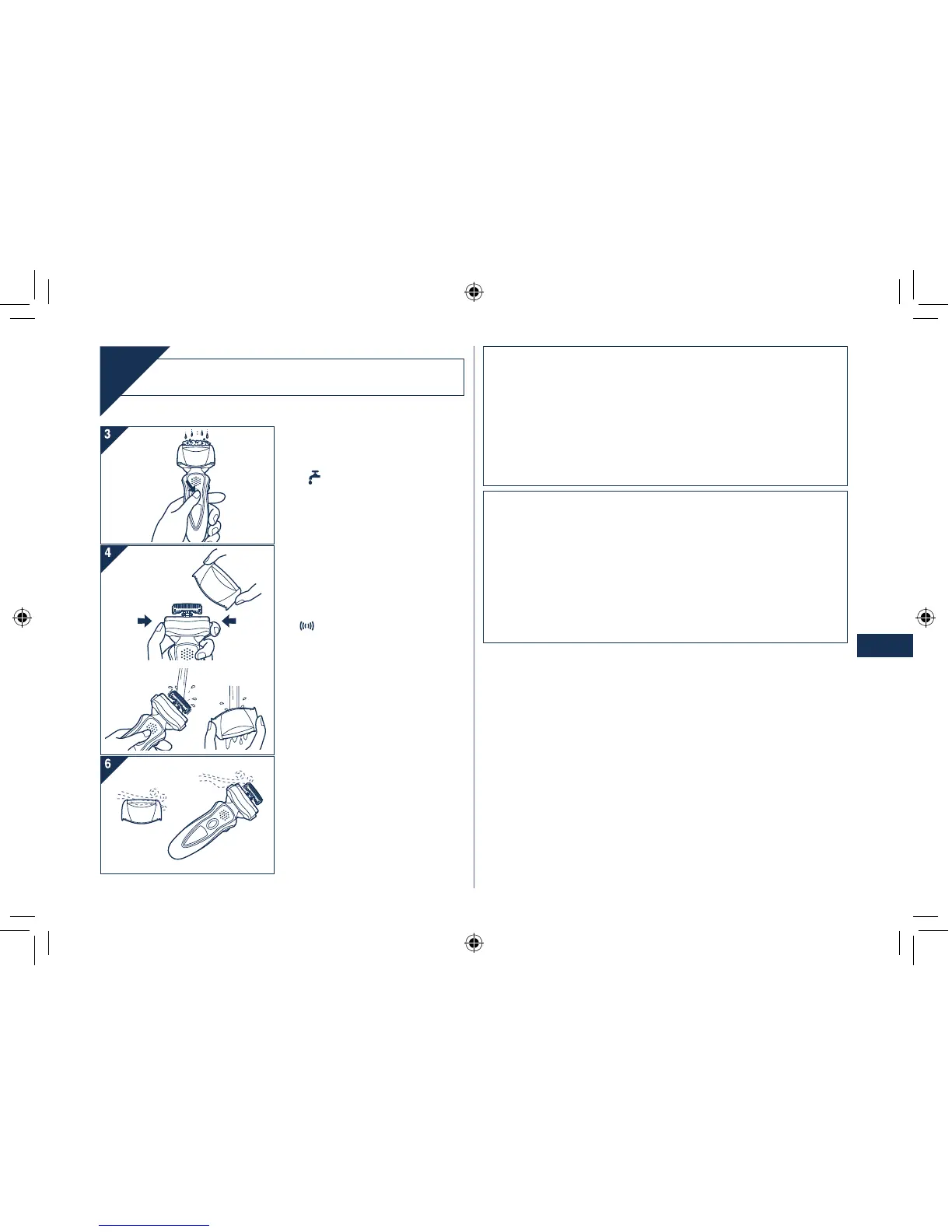 3

4

6