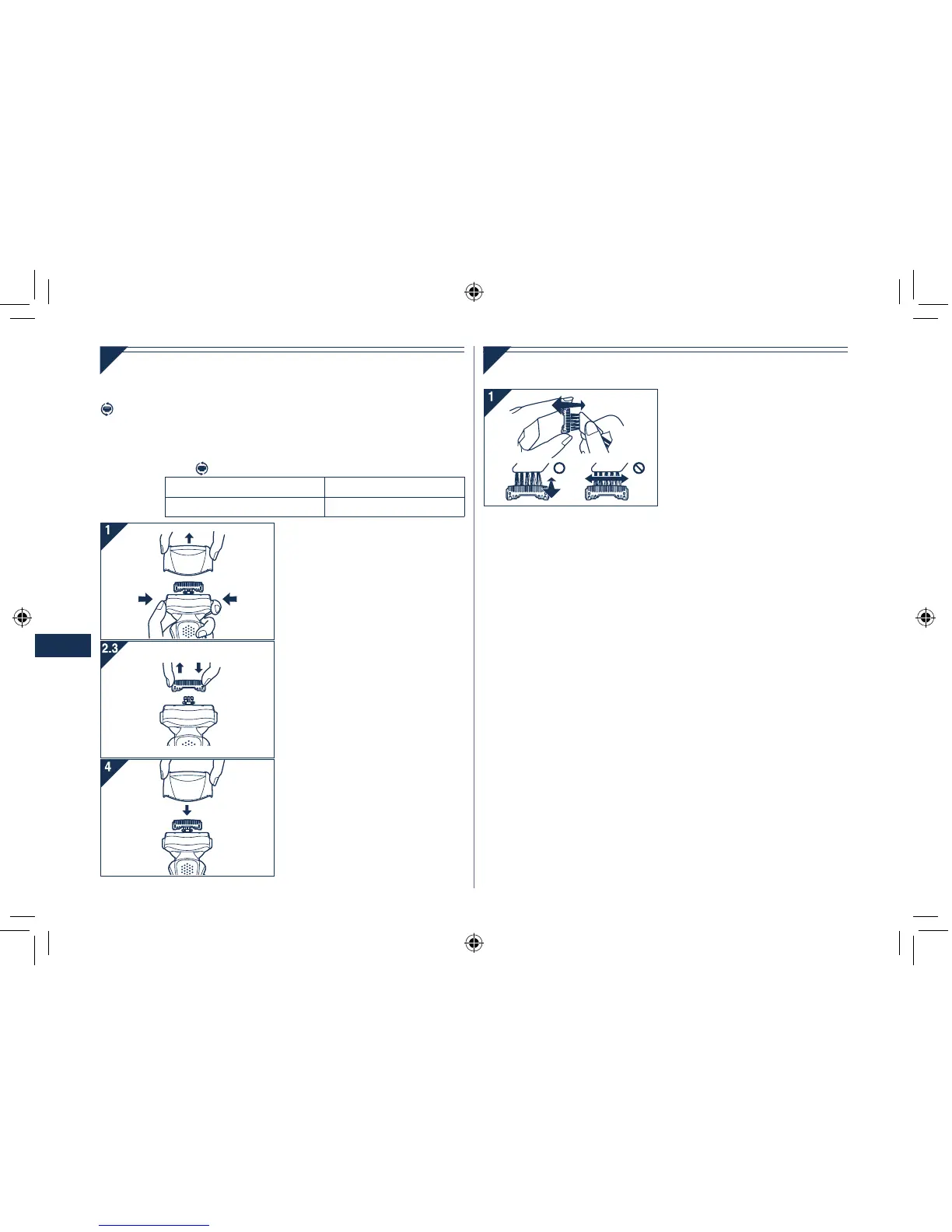 1

2.3

4

1