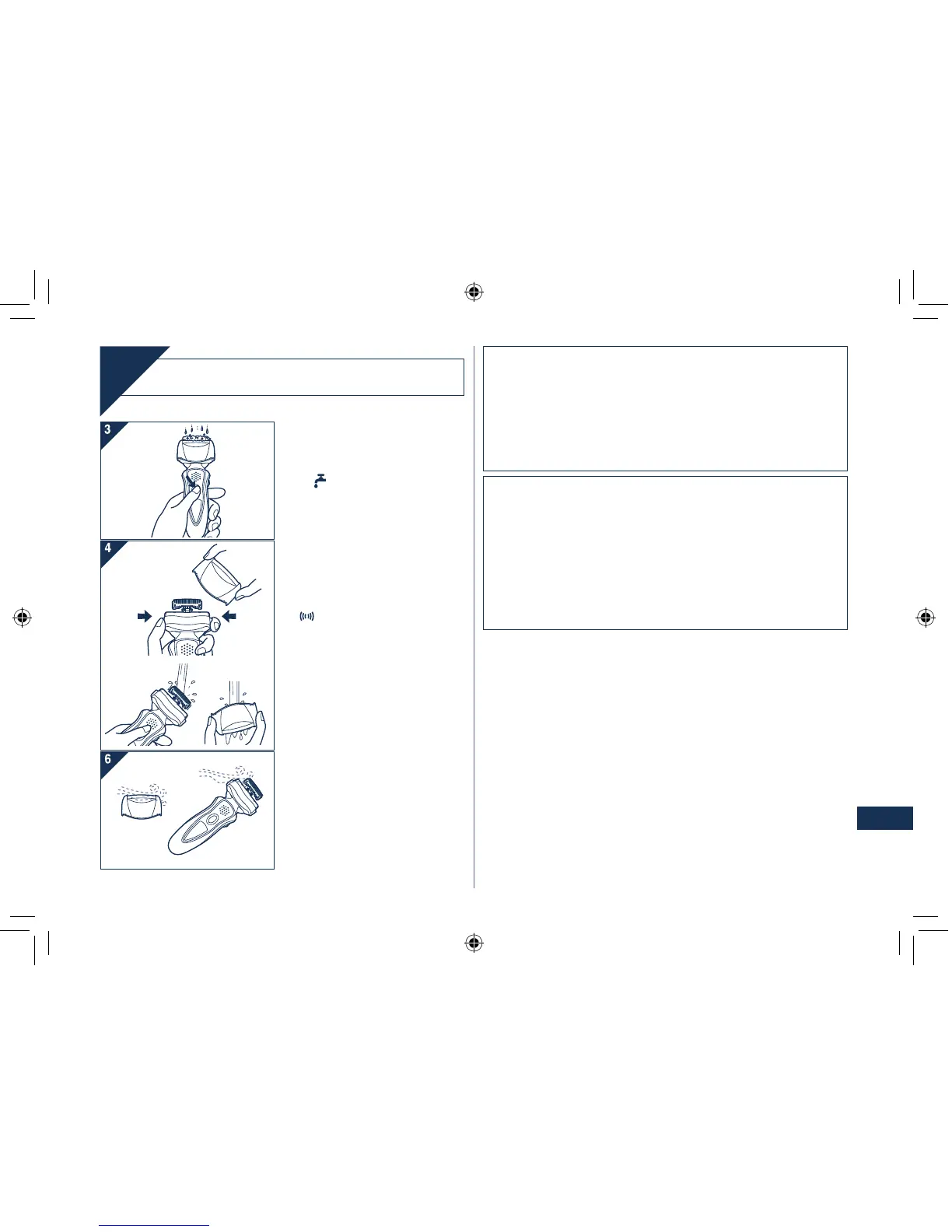 3

4

6