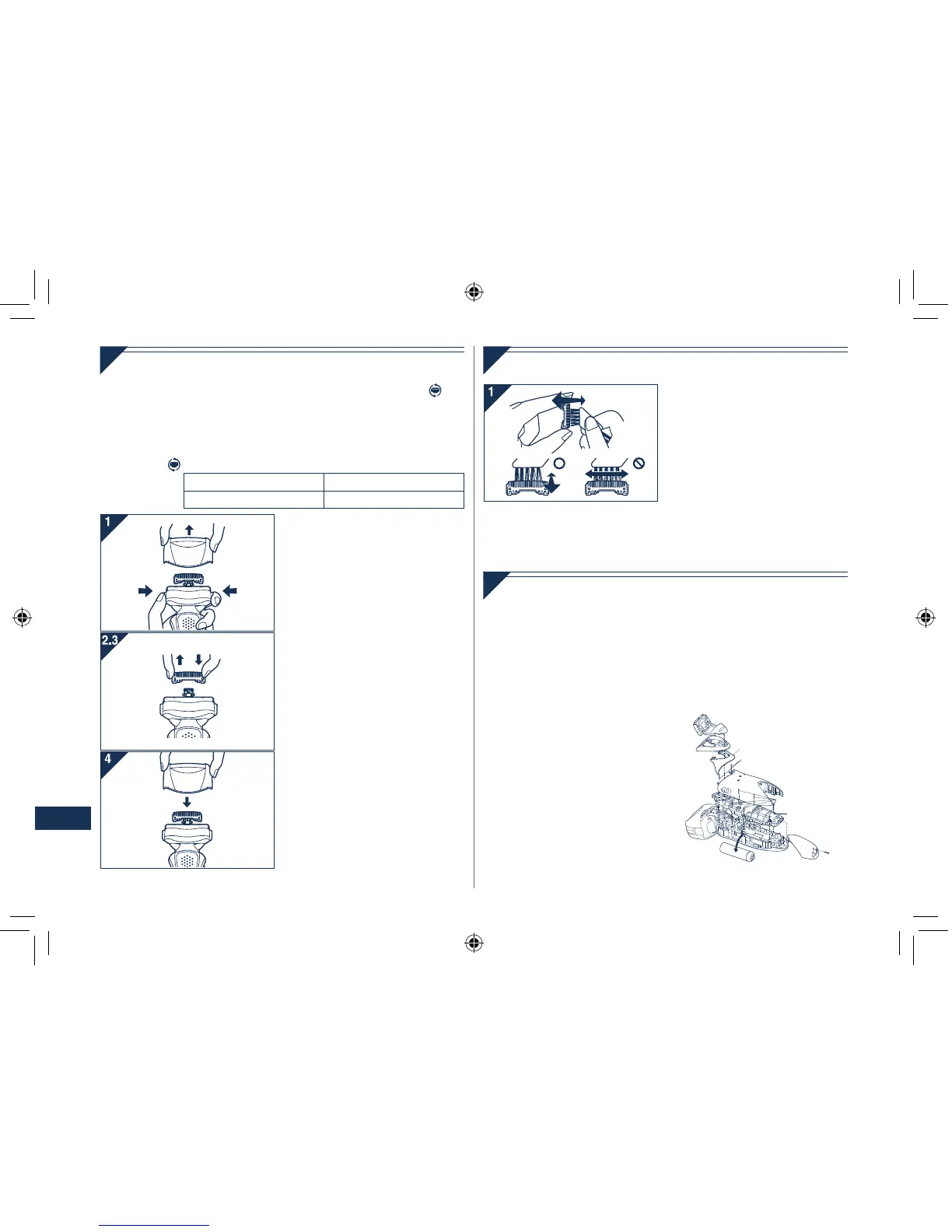 1

2.3

4

1