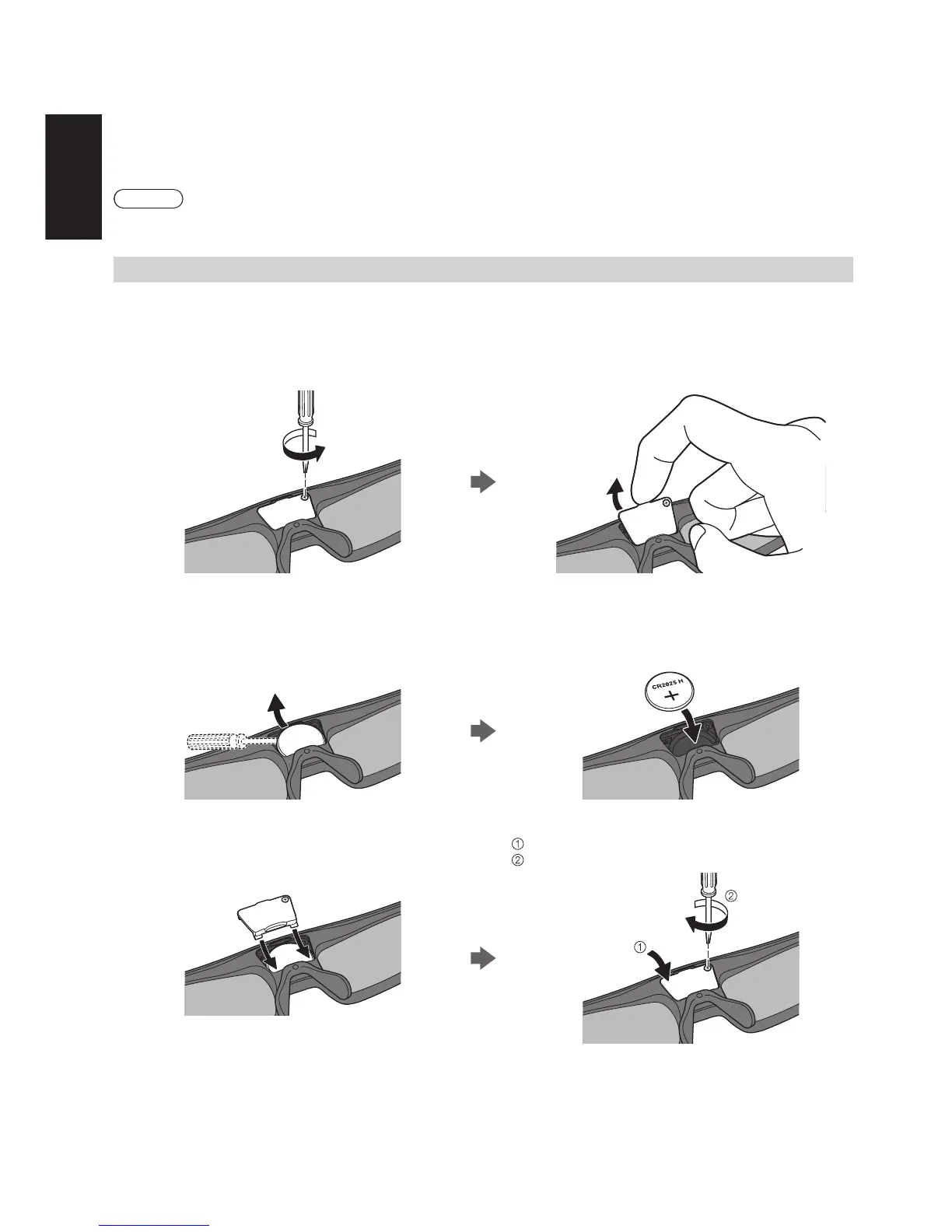 CR2025 H

+

①

②

②

①