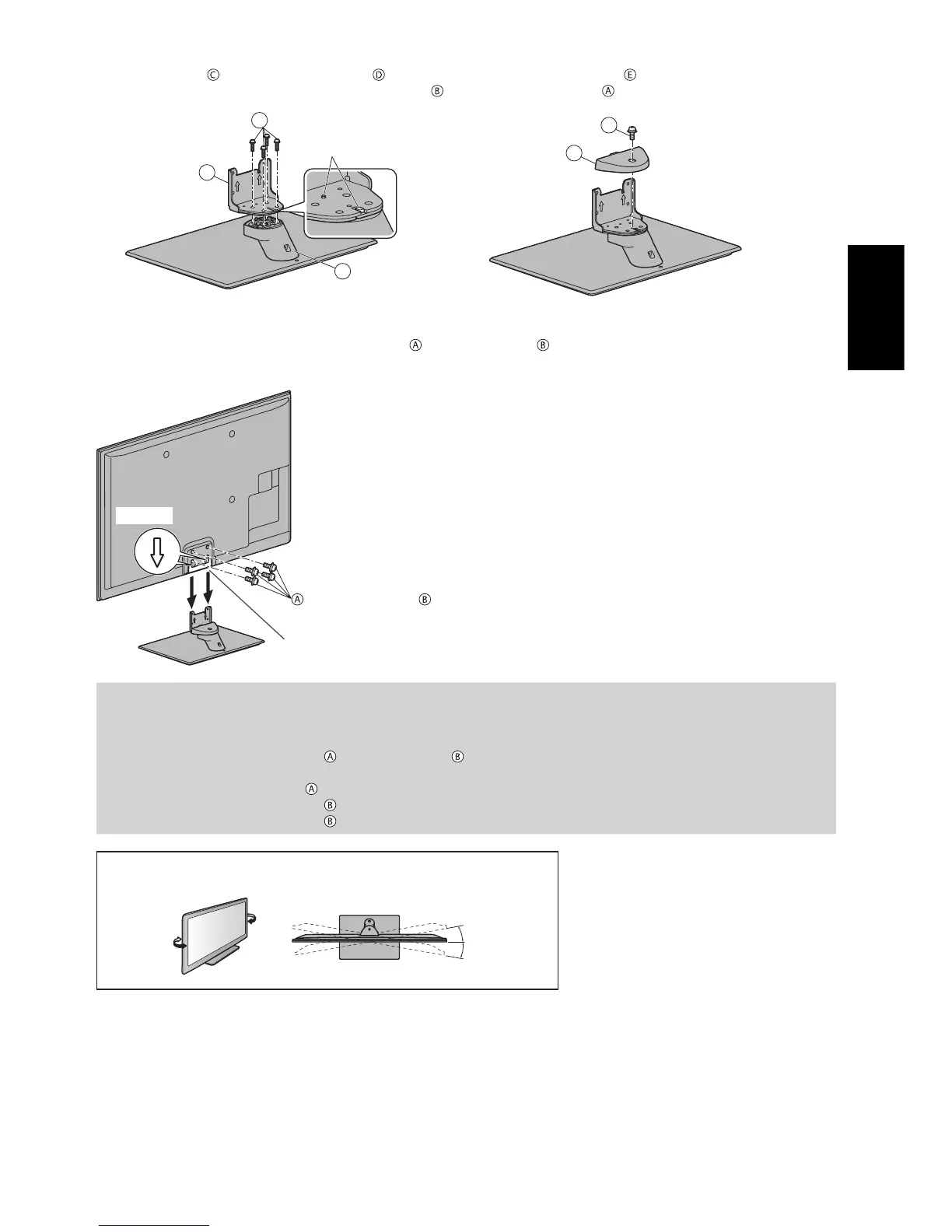 Ⓒ Ⓓ Ⓔ
Ⓑ Ⓐ

Ⓐ Ⓑ

Ⓐ
Ⓑ

Ⓐ Ⓑ

Ⓐ
Ⓑ
Ⓑ