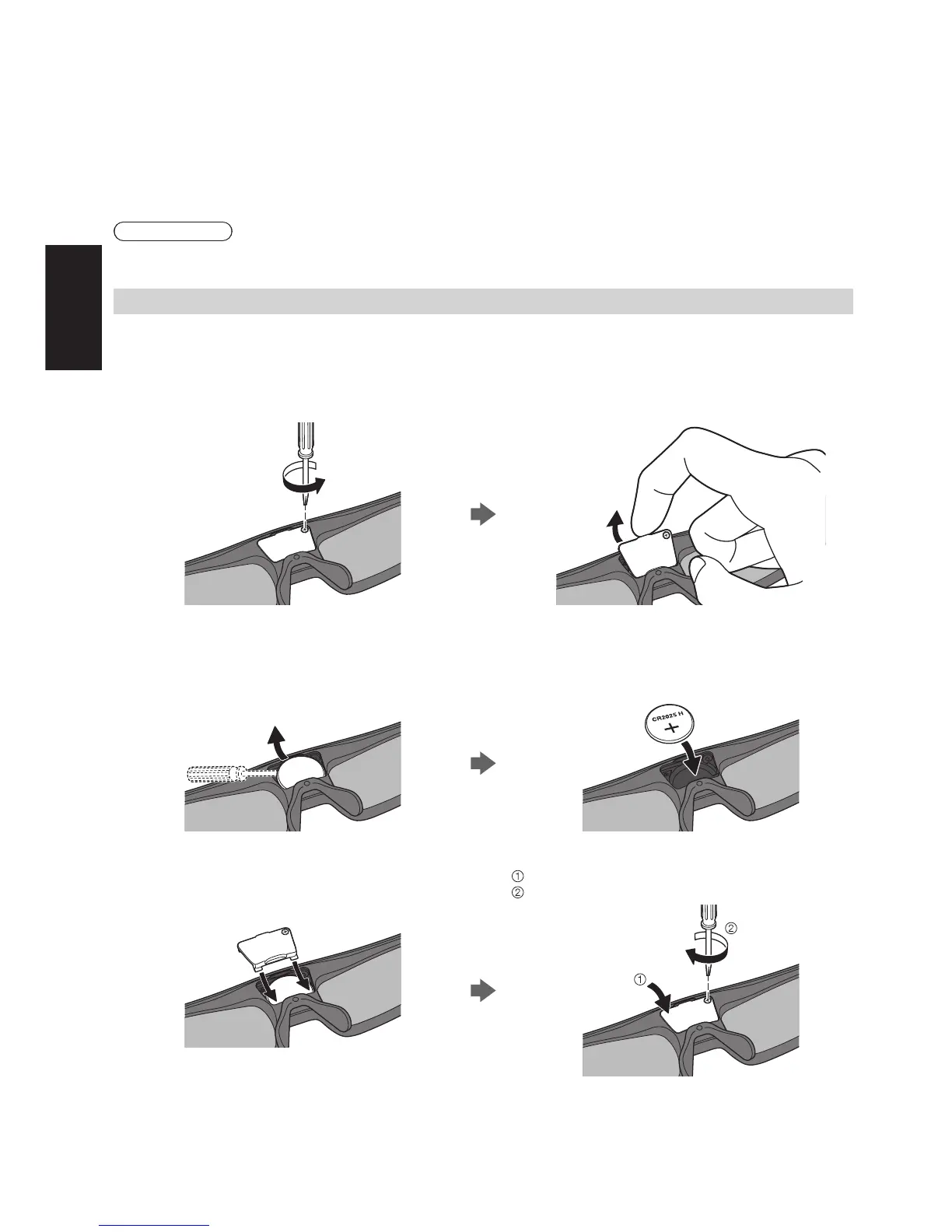 CR2025 H

+

①
②

②

①