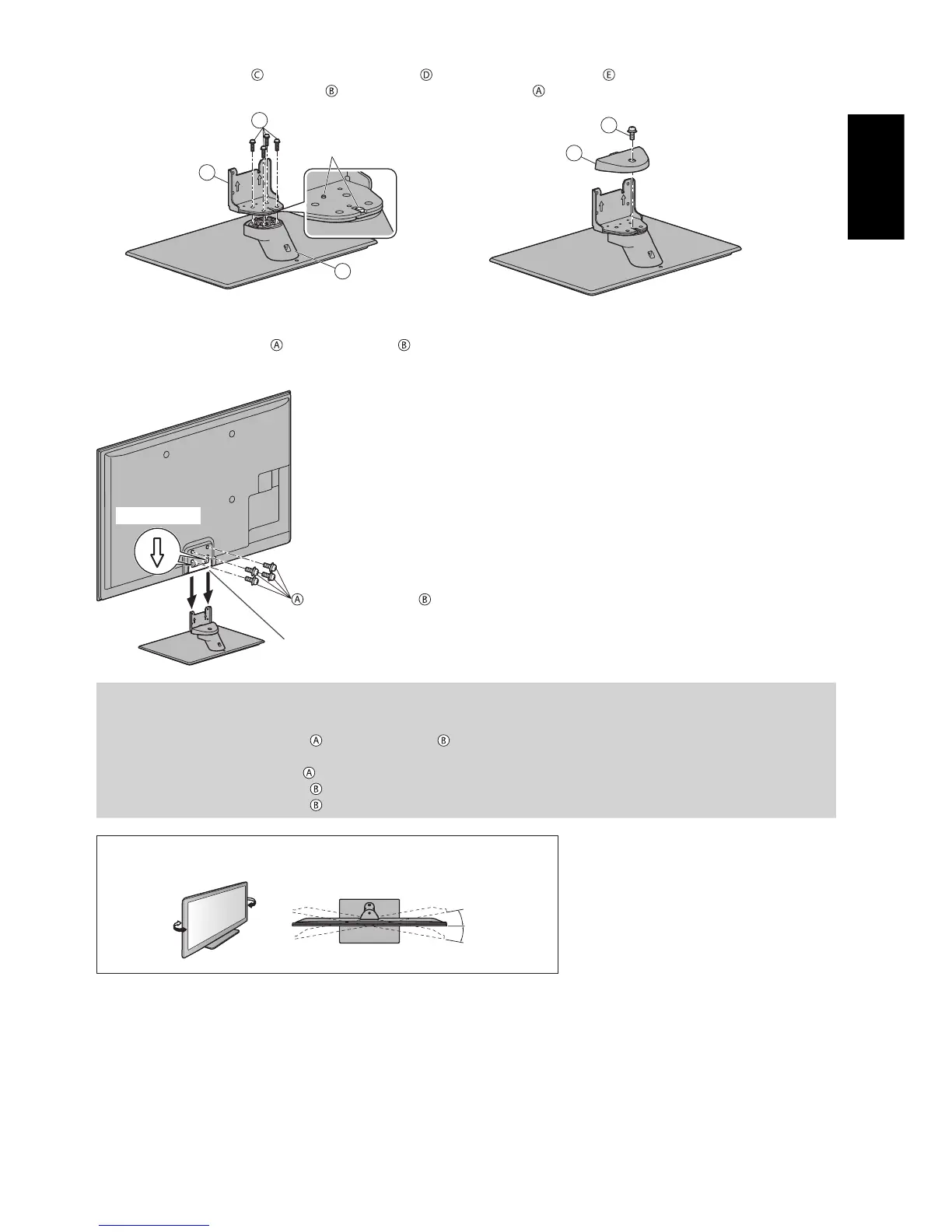 Ⓒ Ⓓ Ⓔ
Ⓑ Ⓐ

Ⓐ Ⓑ

Ⓐ Ⓑ

Ⓐ Ⓑ
Ⓐ
Ⓑ
Ⓑ