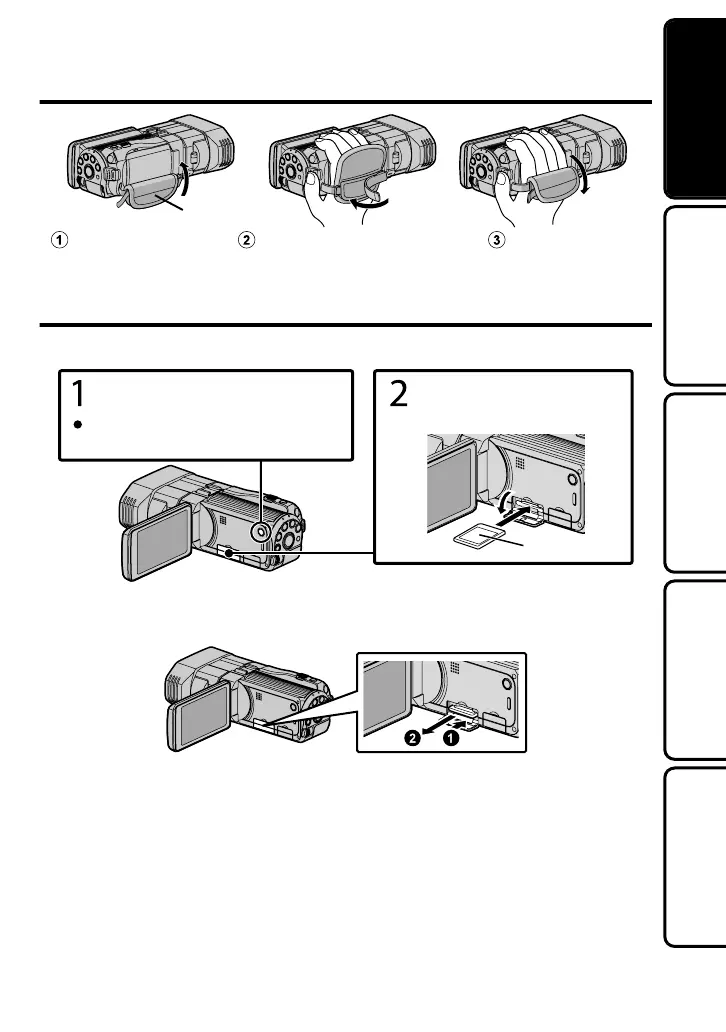 ①

②

③

1

2

❷ ❶