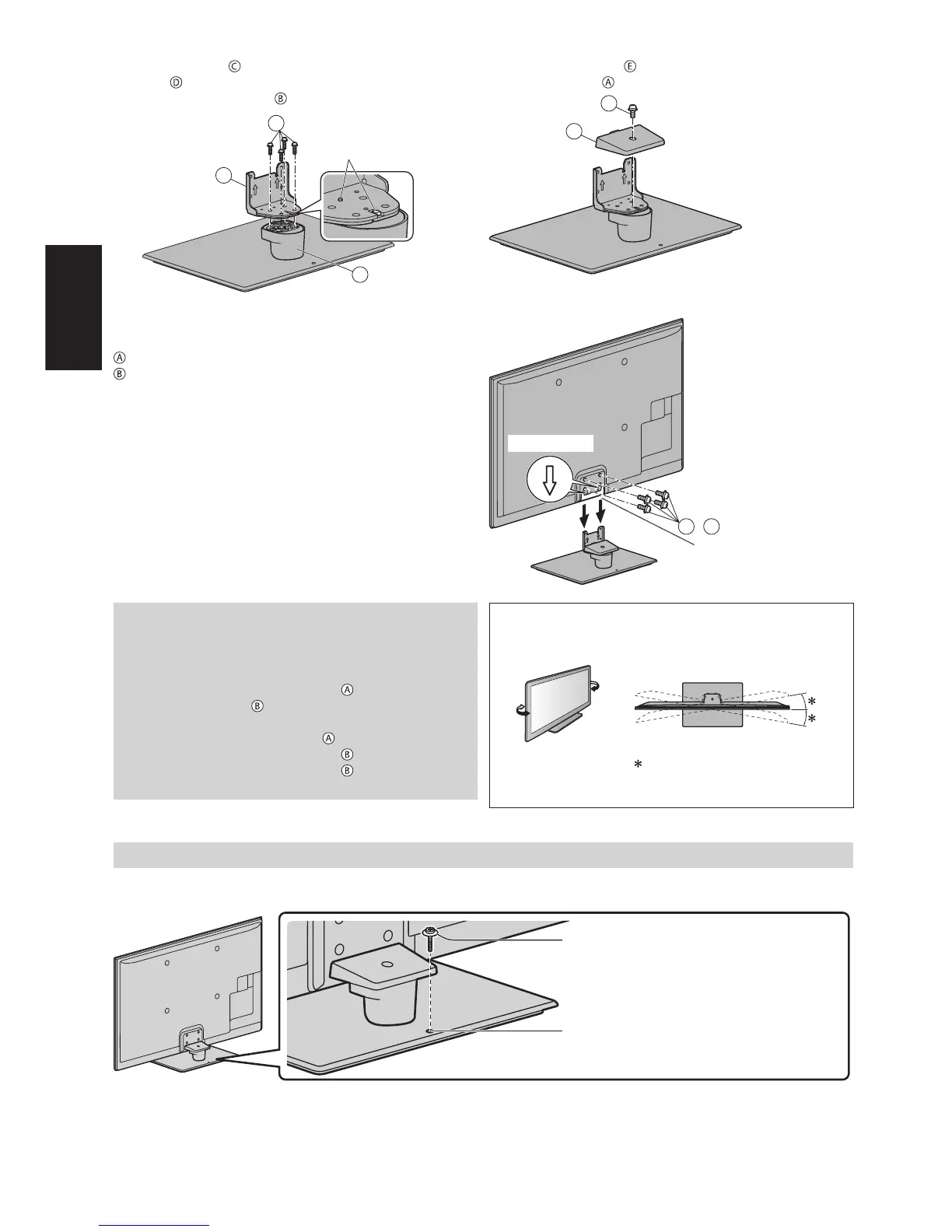 Ⓒ
Ⓓ
Ⓑ

Ⓔ
Ⓐ

Ⓐ
Ⓑ

Ⓐ
Ⓑ
Ⓐ
Ⓑ
Ⓑ

*
*
*