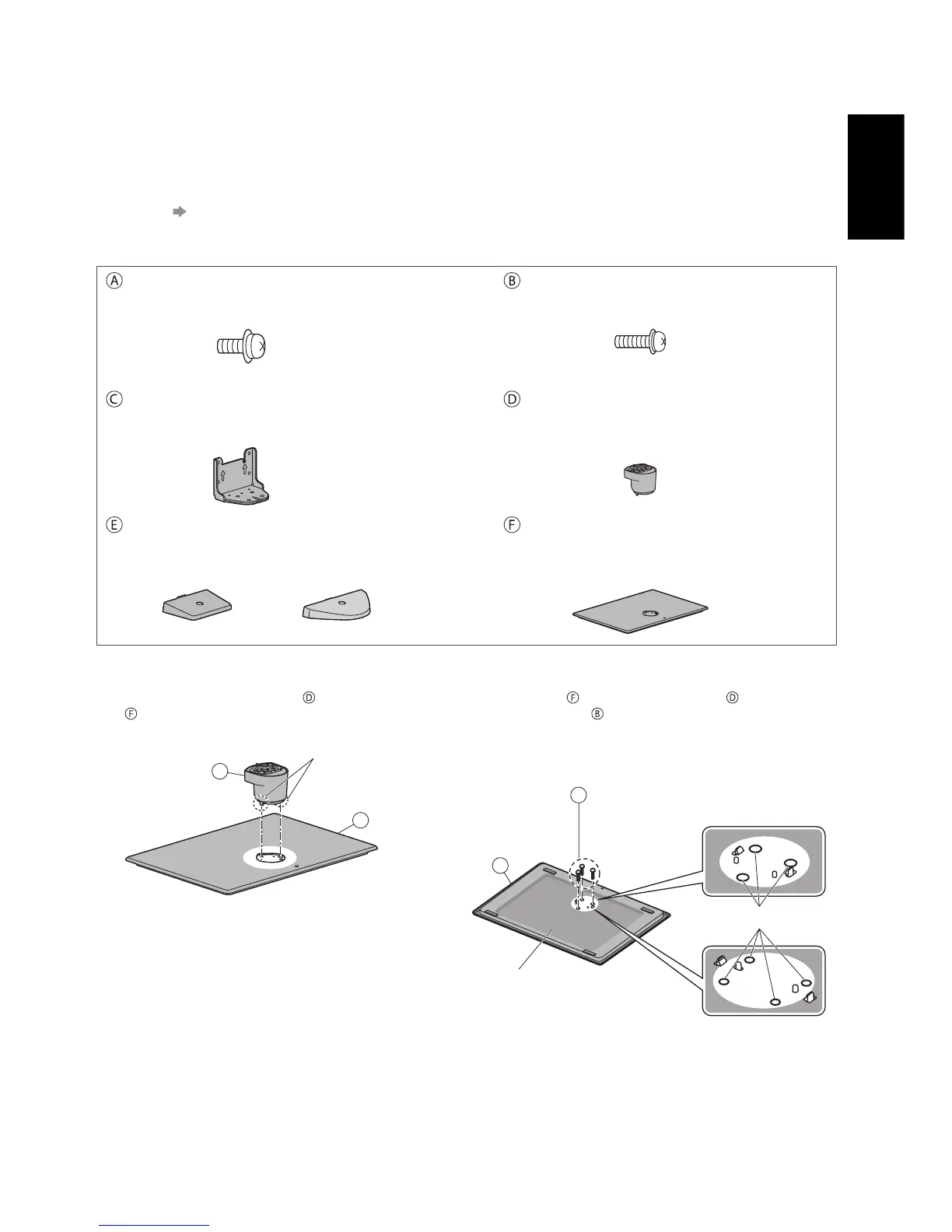 Ⓐ

Ⓑ

Ⓒ

Ⓓ

Ⓔ

Ⓕ

Ⓓ

Ⓕ

Ⓕ

Ⓓ

Ⓑ