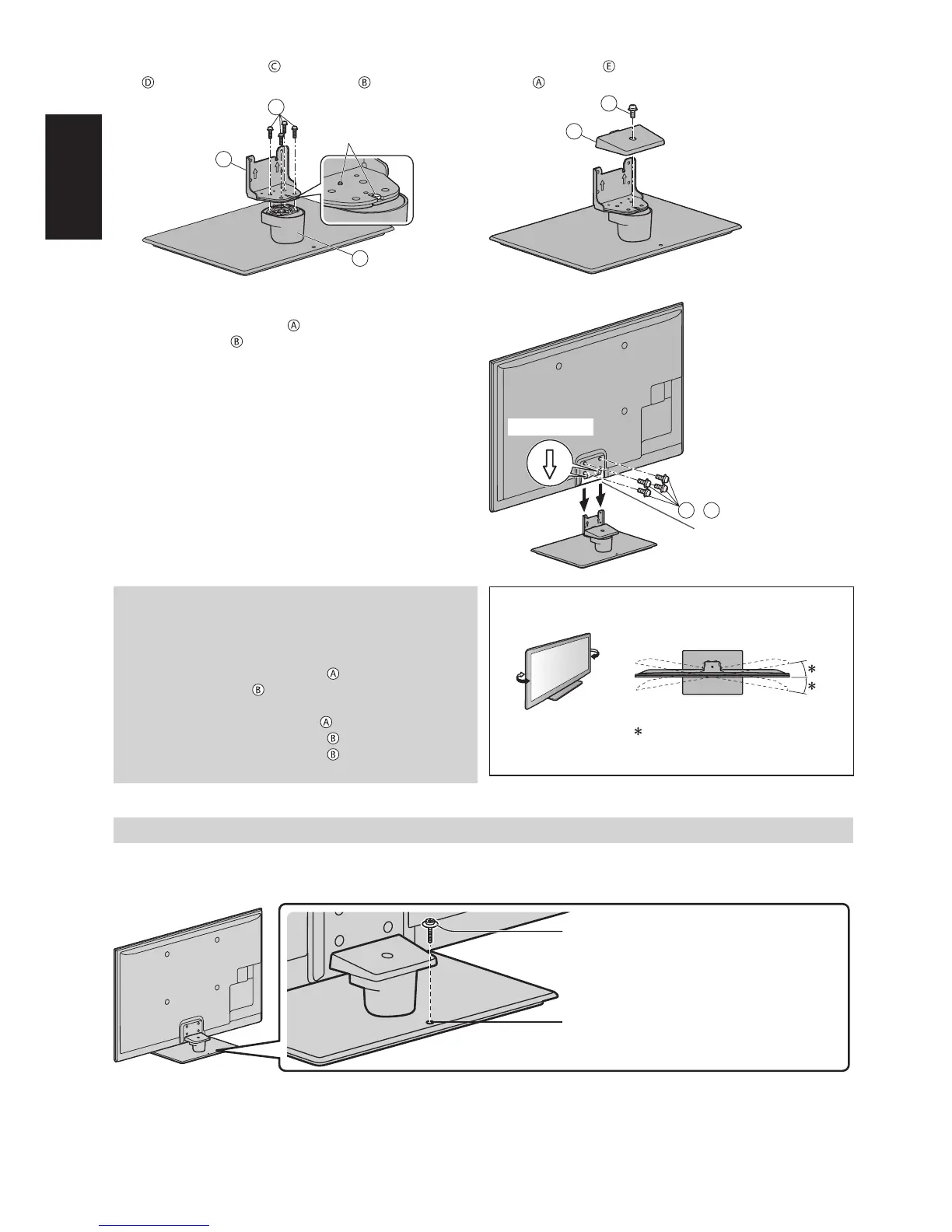 Ⓒ
Ⓓ Ⓑ
Ⓔ
Ⓐ

Ⓐ
Ⓑ

Ⓐ
Ⓑ
Ⓐ
Ⓑ
Ⓑ

*
*
*