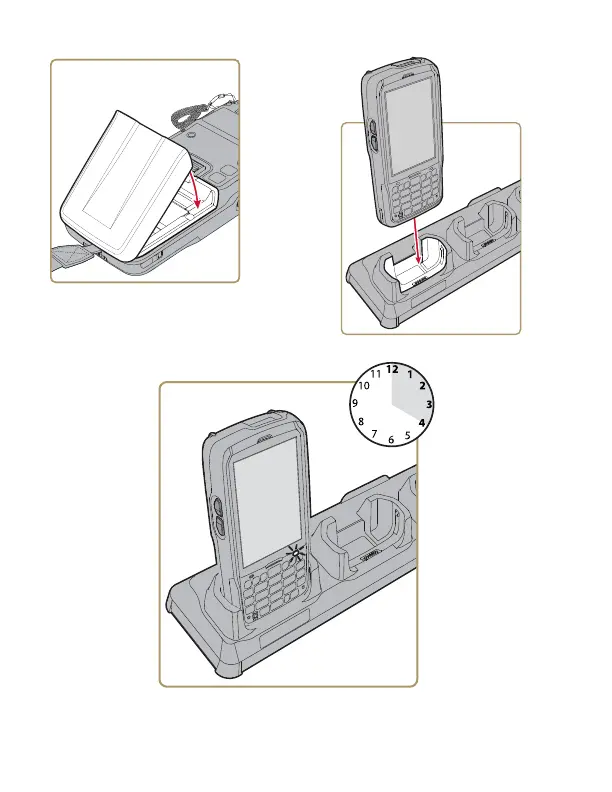 12
1
2
3
4
5
6
7
8
9
10
11