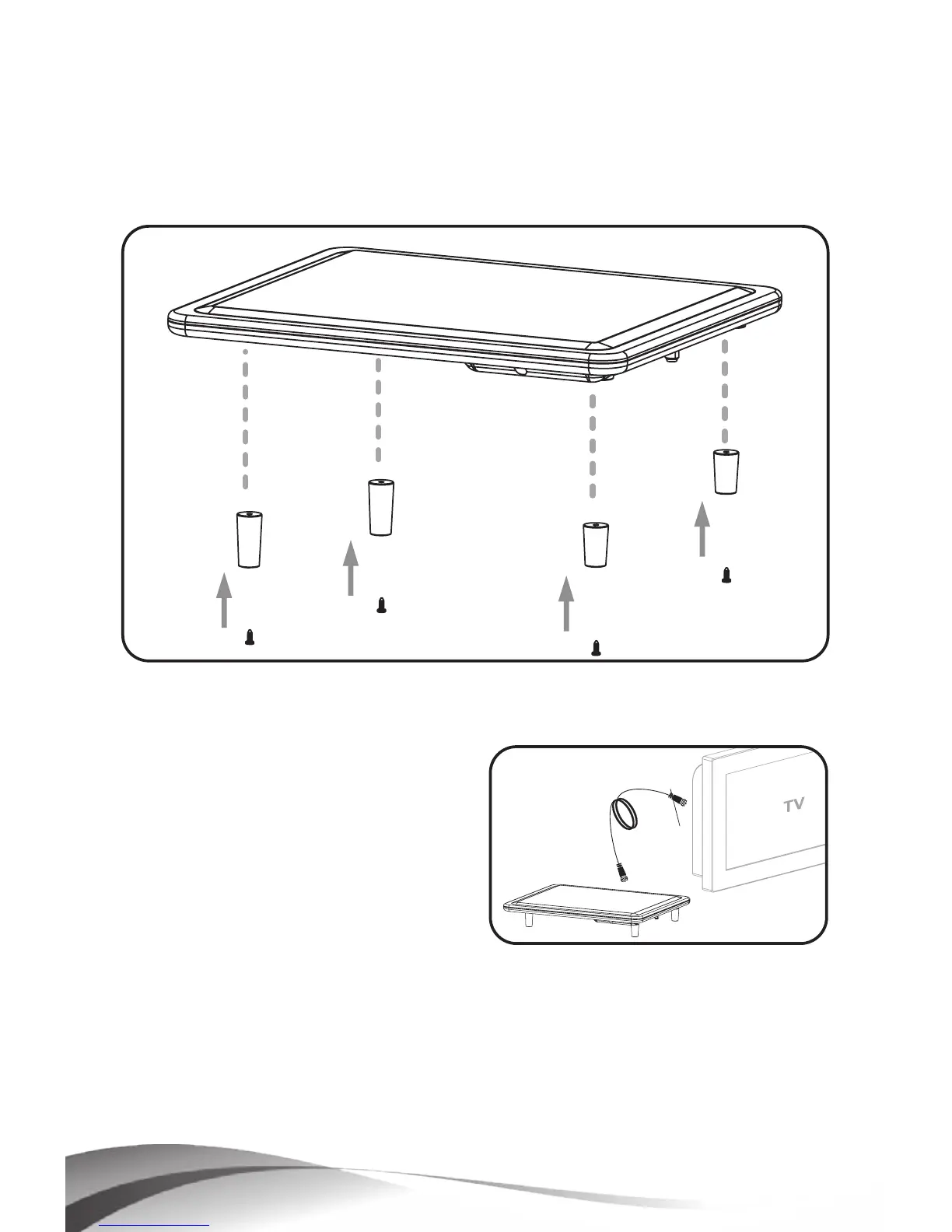 TV