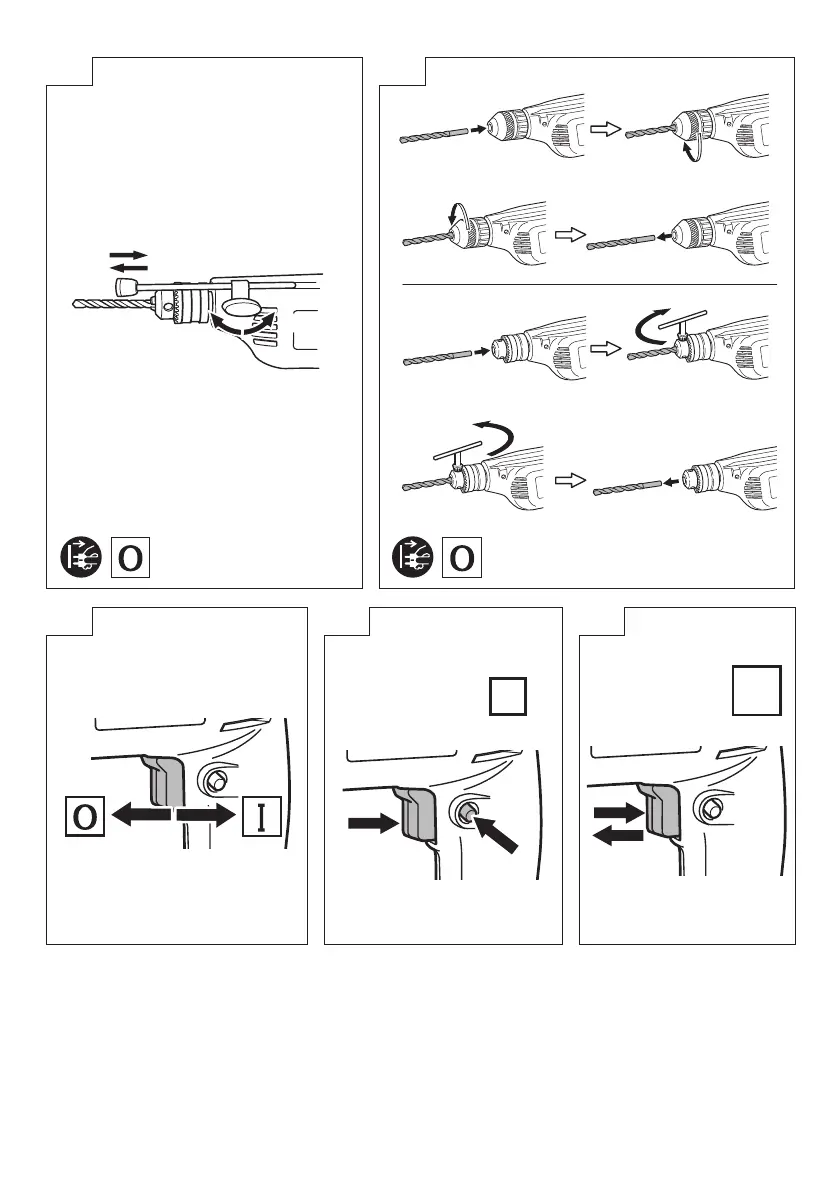 O

O

O

I