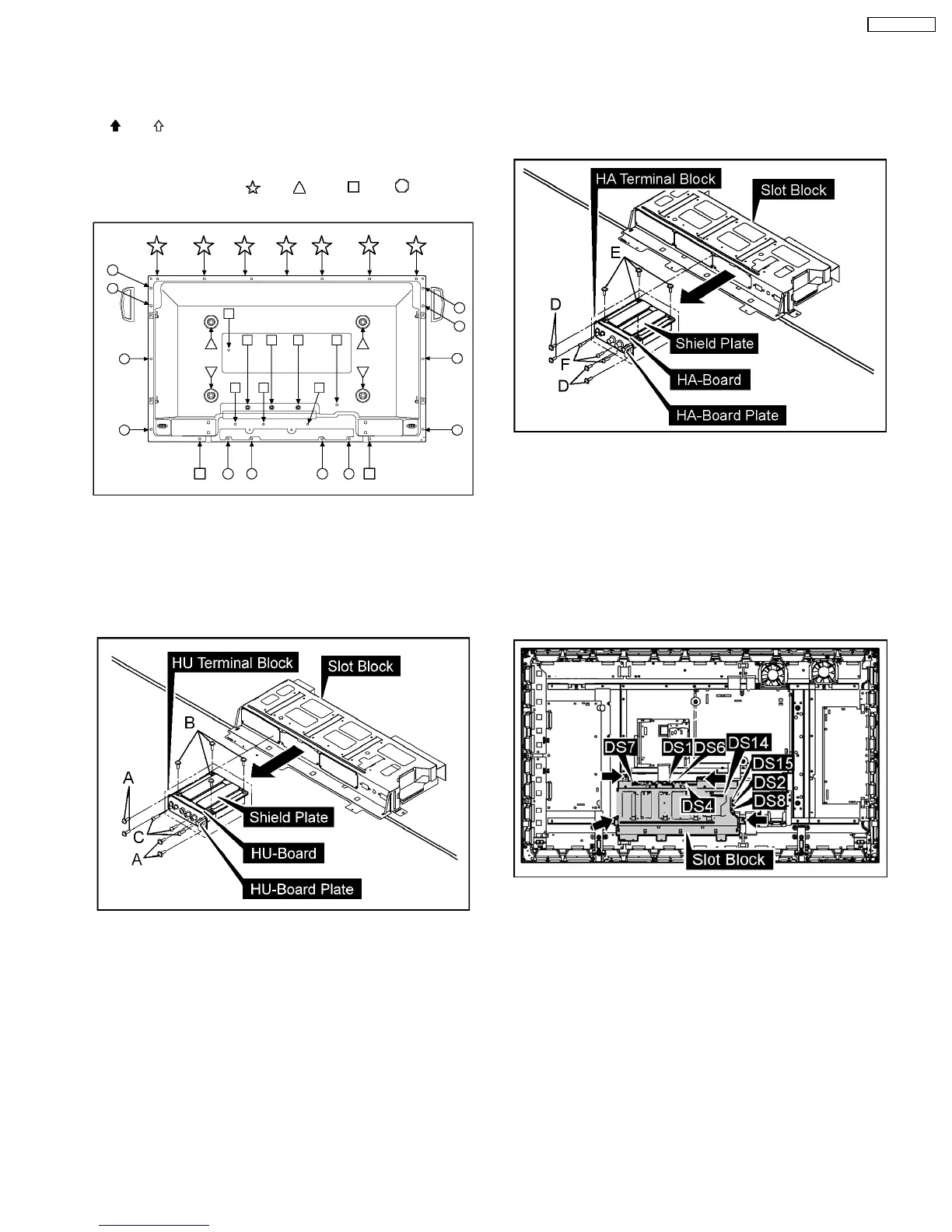 HA Terminal Block

Slot Block

E

D

F

D

Shield Plate

HA-Board

HA-Board Plate

HU Terminal Block

Slot Block

B

A

C

A

Shield Plate

HU-Board

HU-Board Plate

DS7

DS1

DS6

DS14

DS15

DS2

DS8

DS4

Slot Block