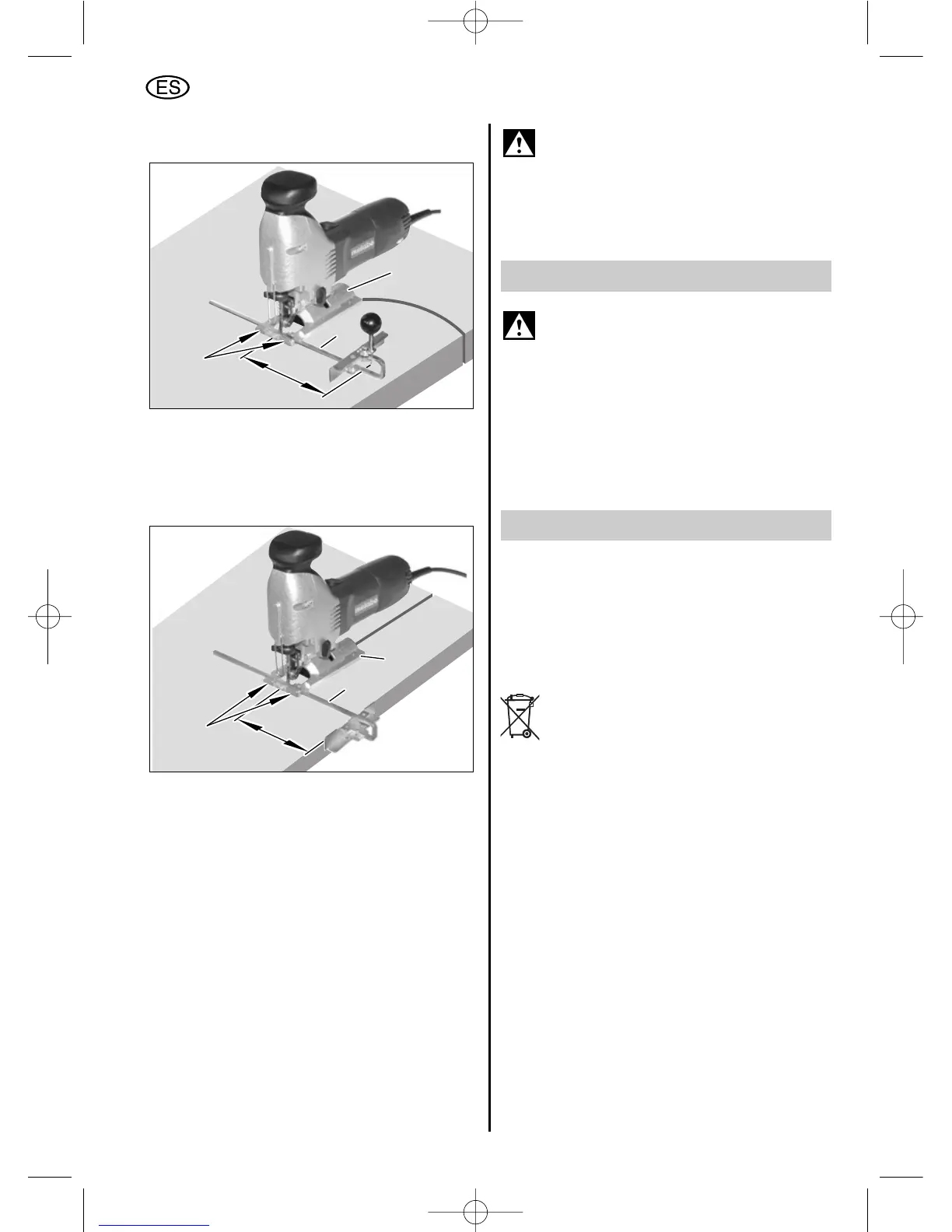 ES