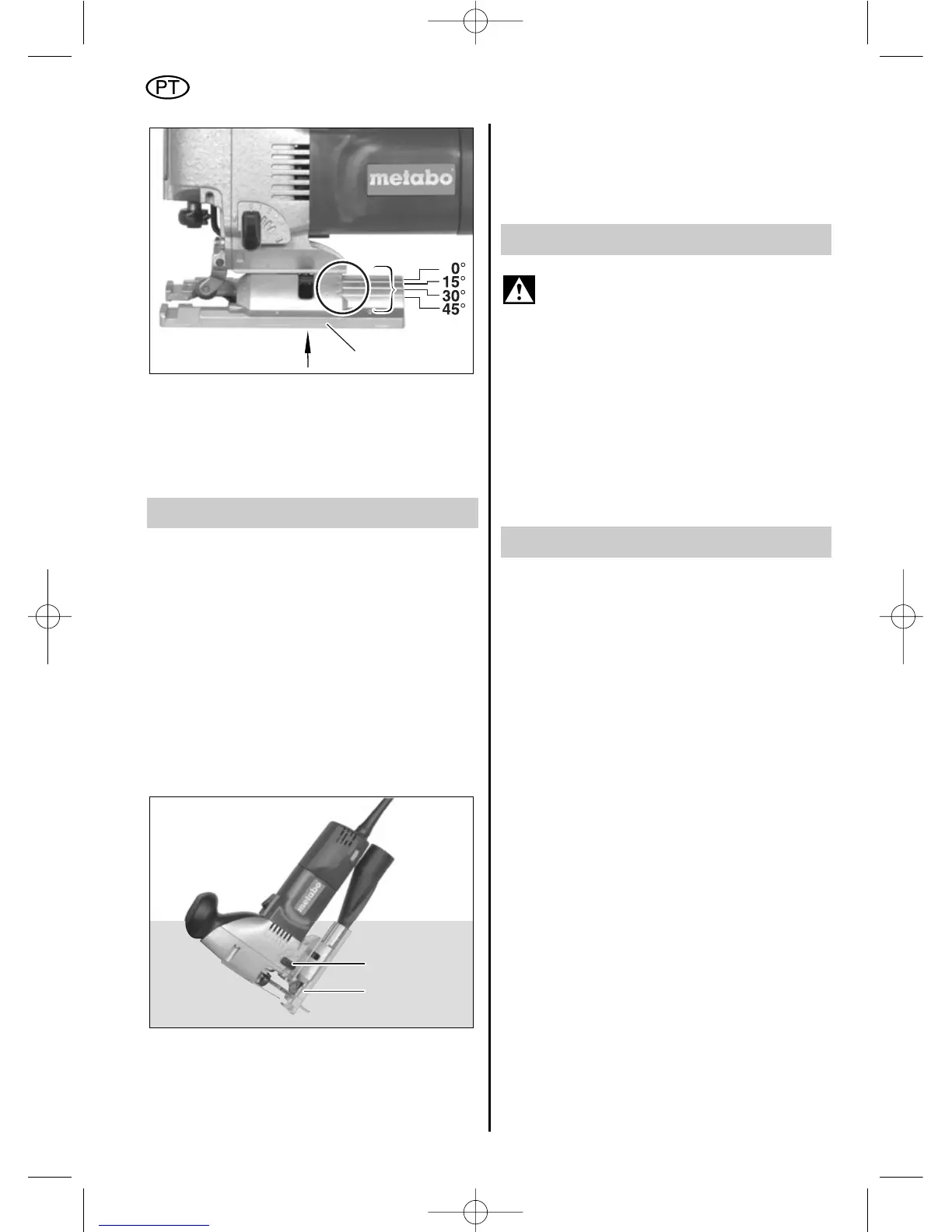 PT

metabo

0°
15°
30°
45°

metabo