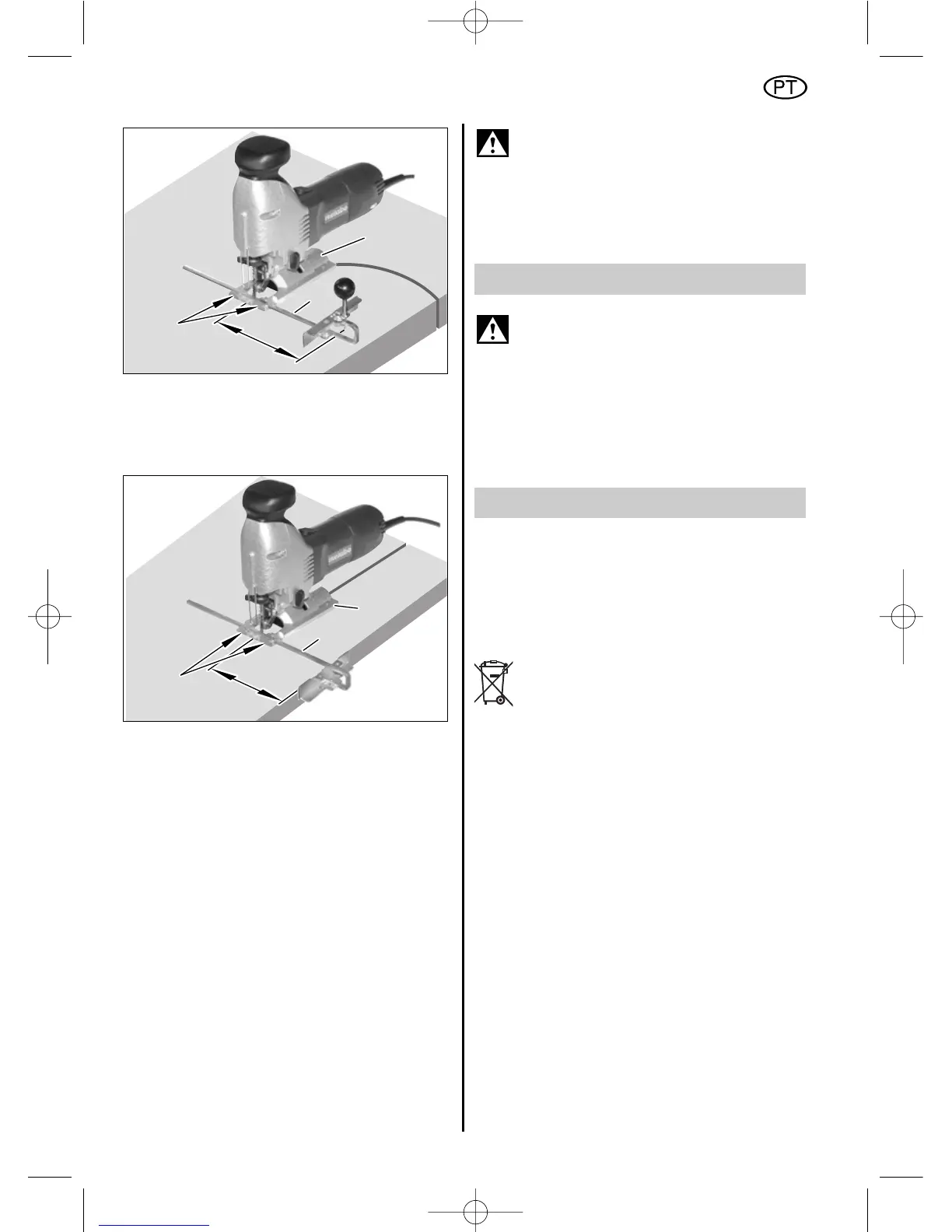 PT