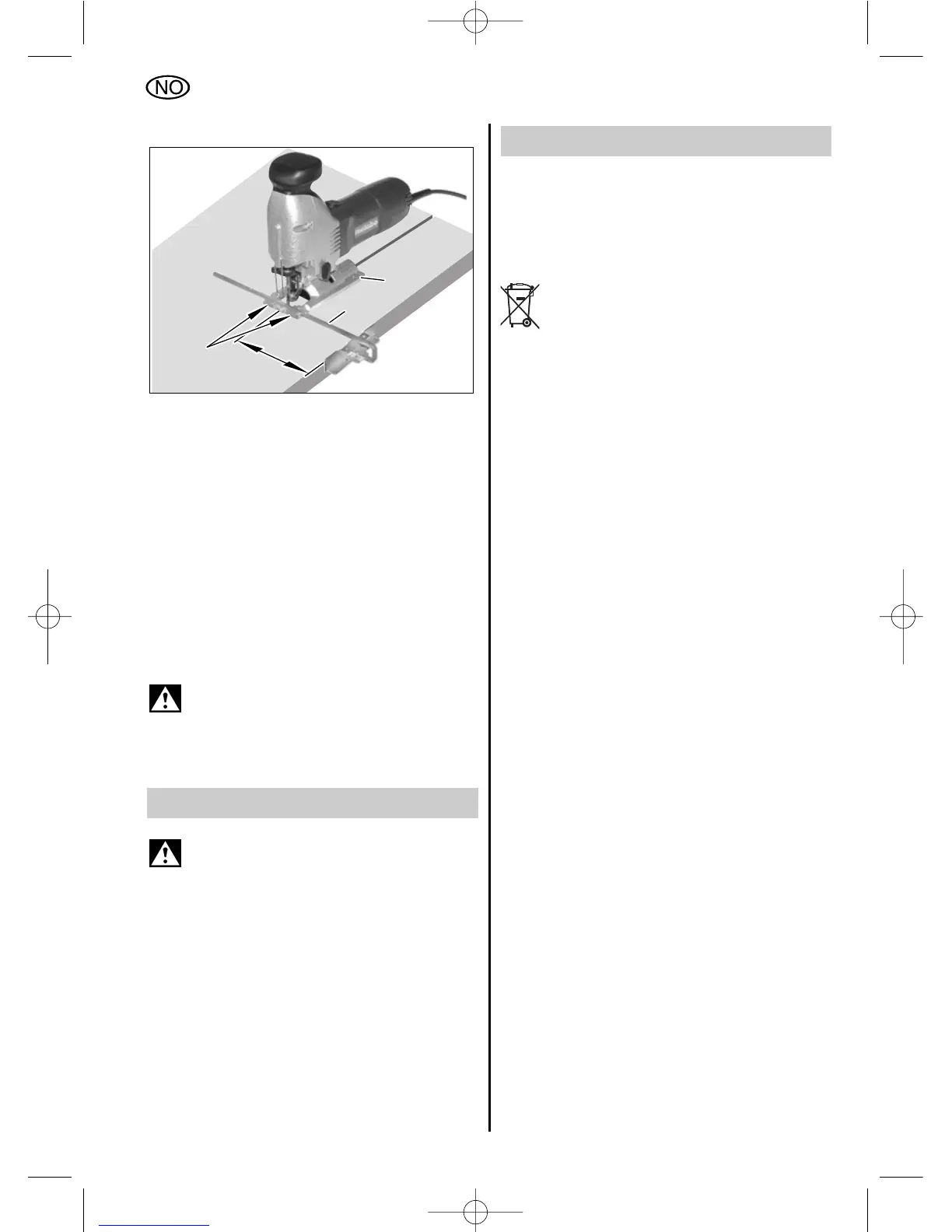 NO