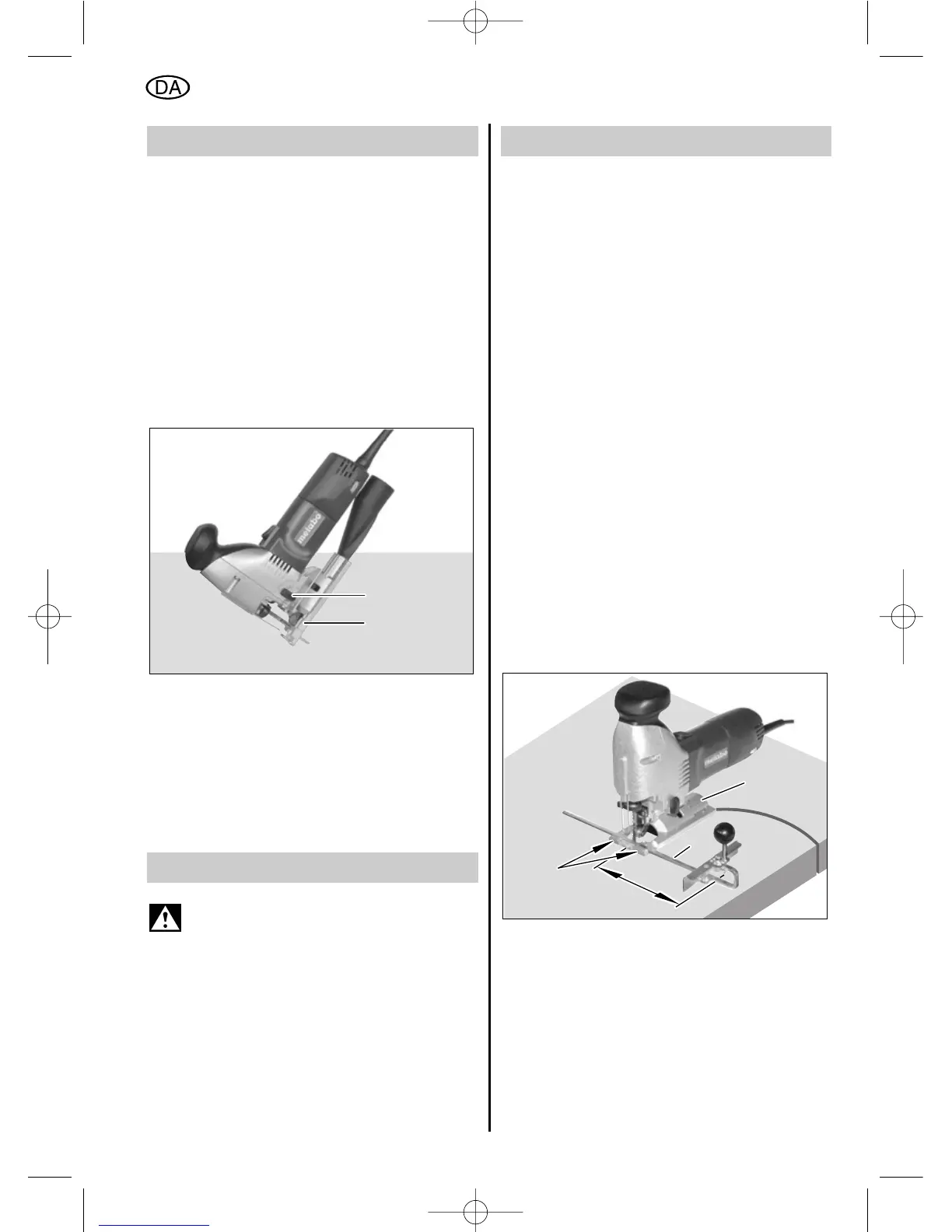 DA

metabo

metabo