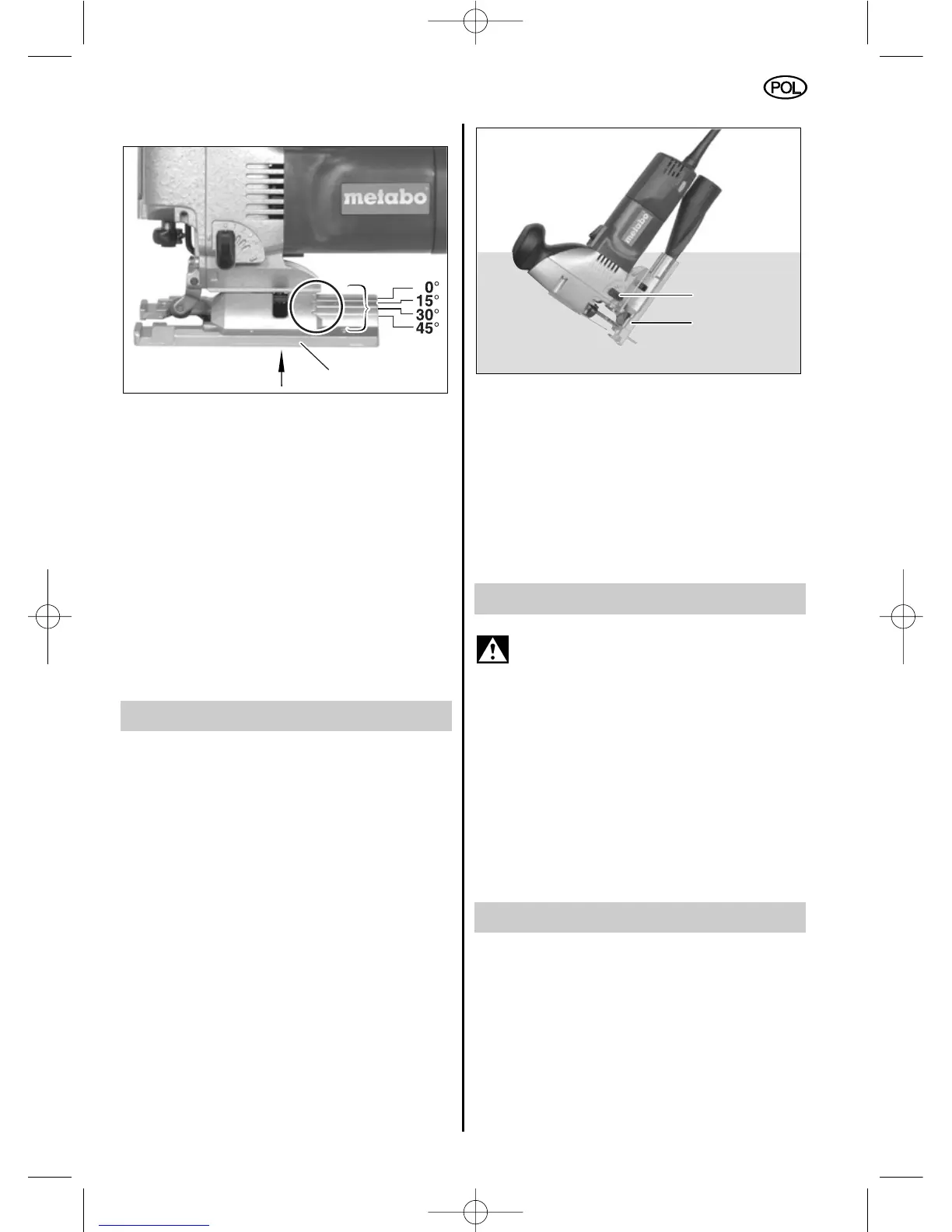 POL

metabo

0°
15°
30°
45°

metabo