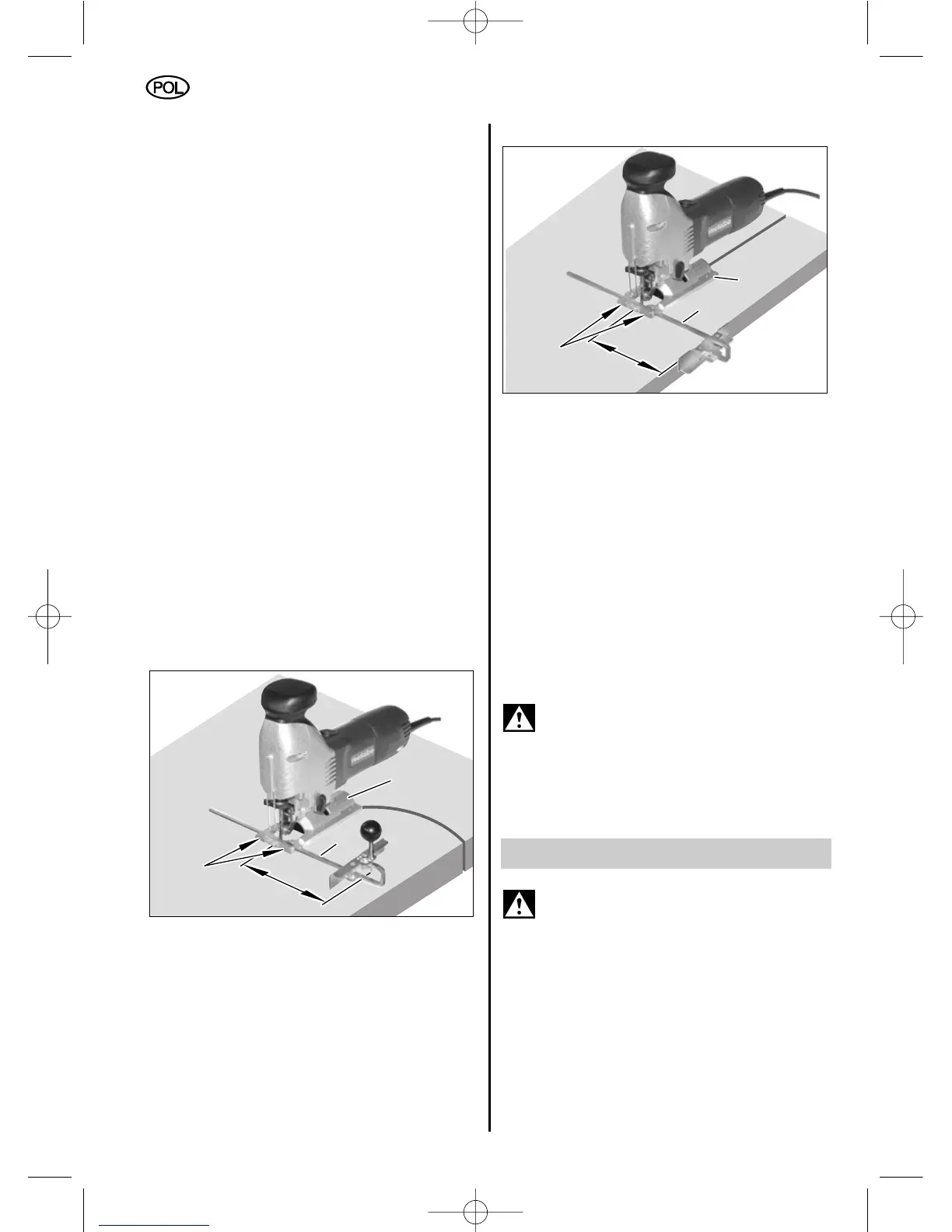 POL