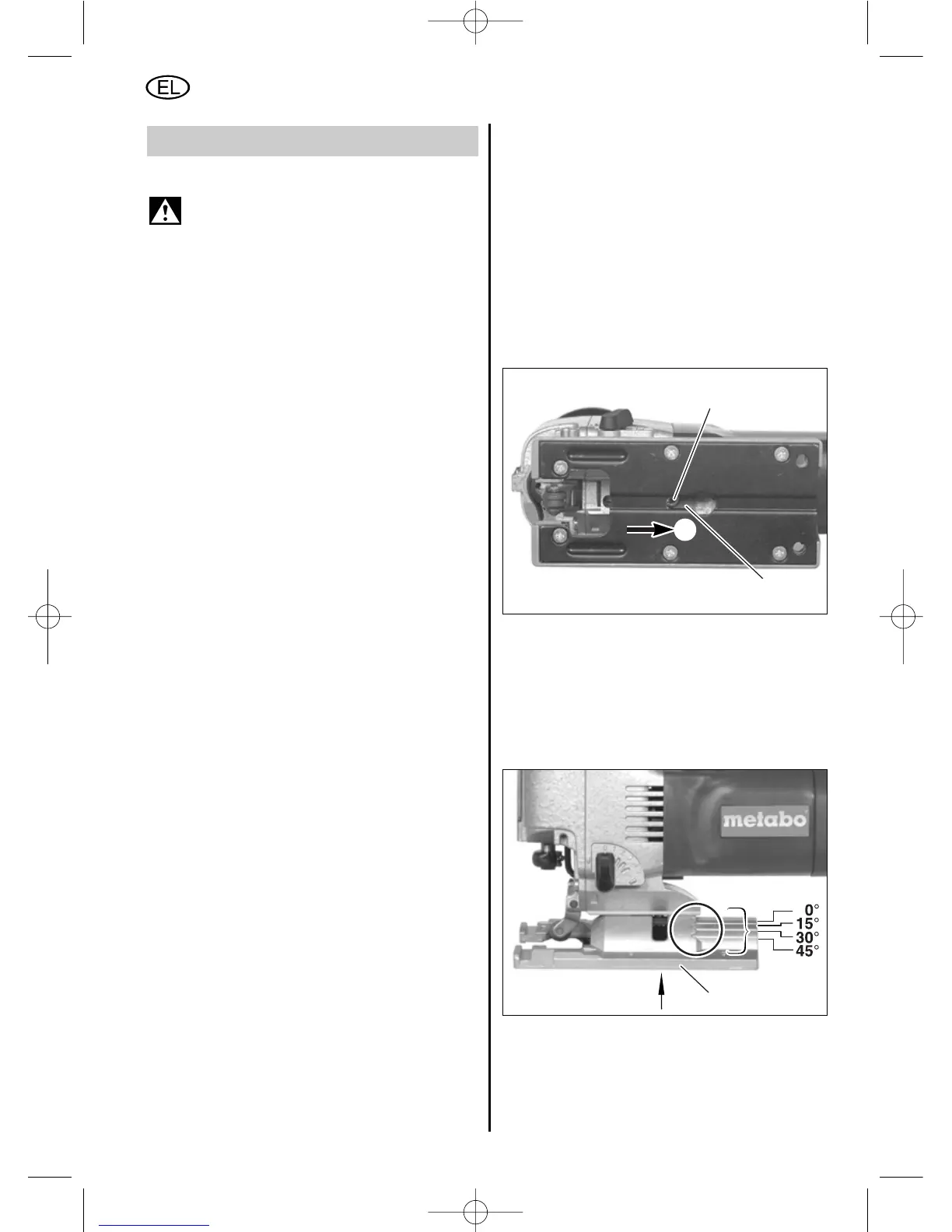 EL

metabo

0°
15°
30°
45°