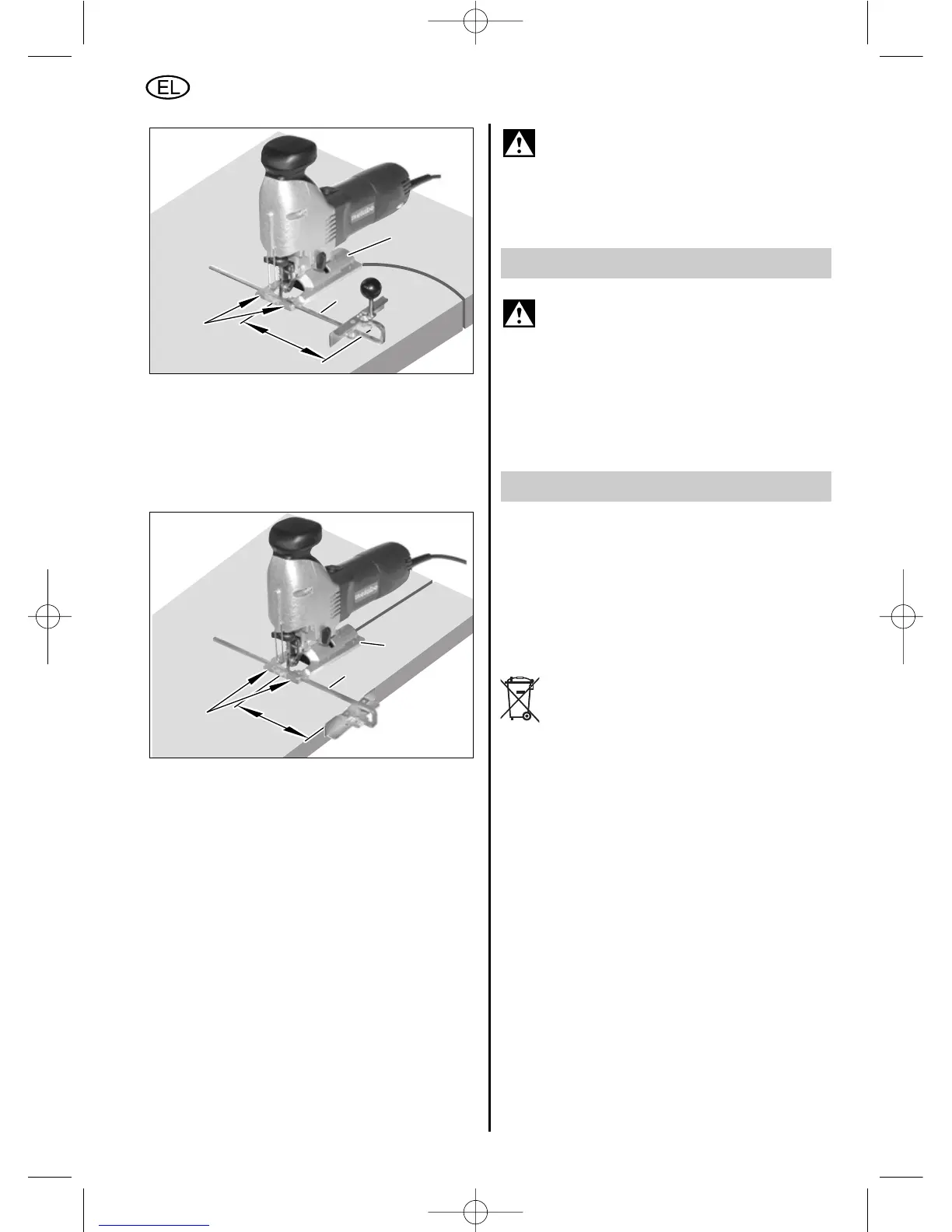 EL