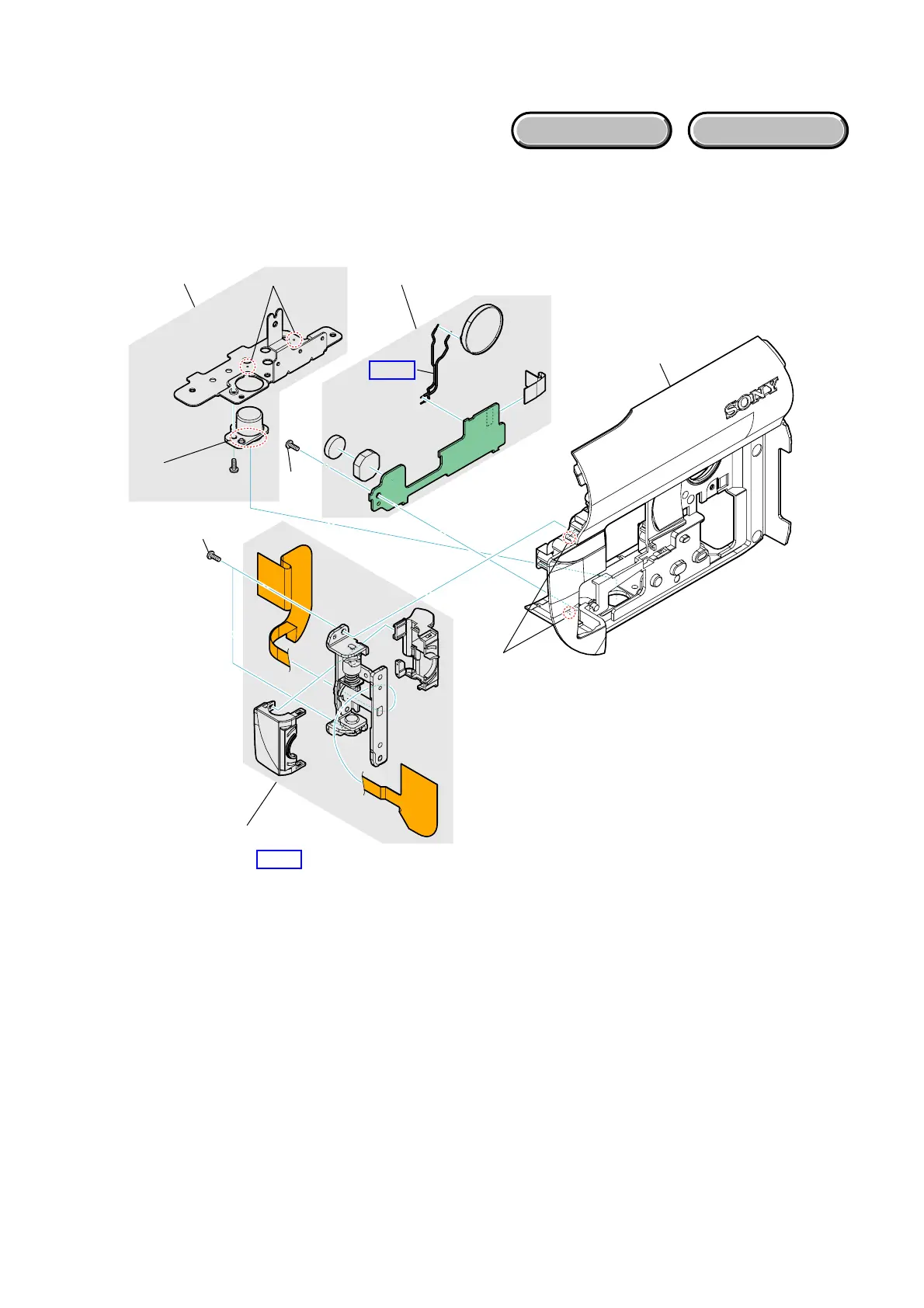 SONY