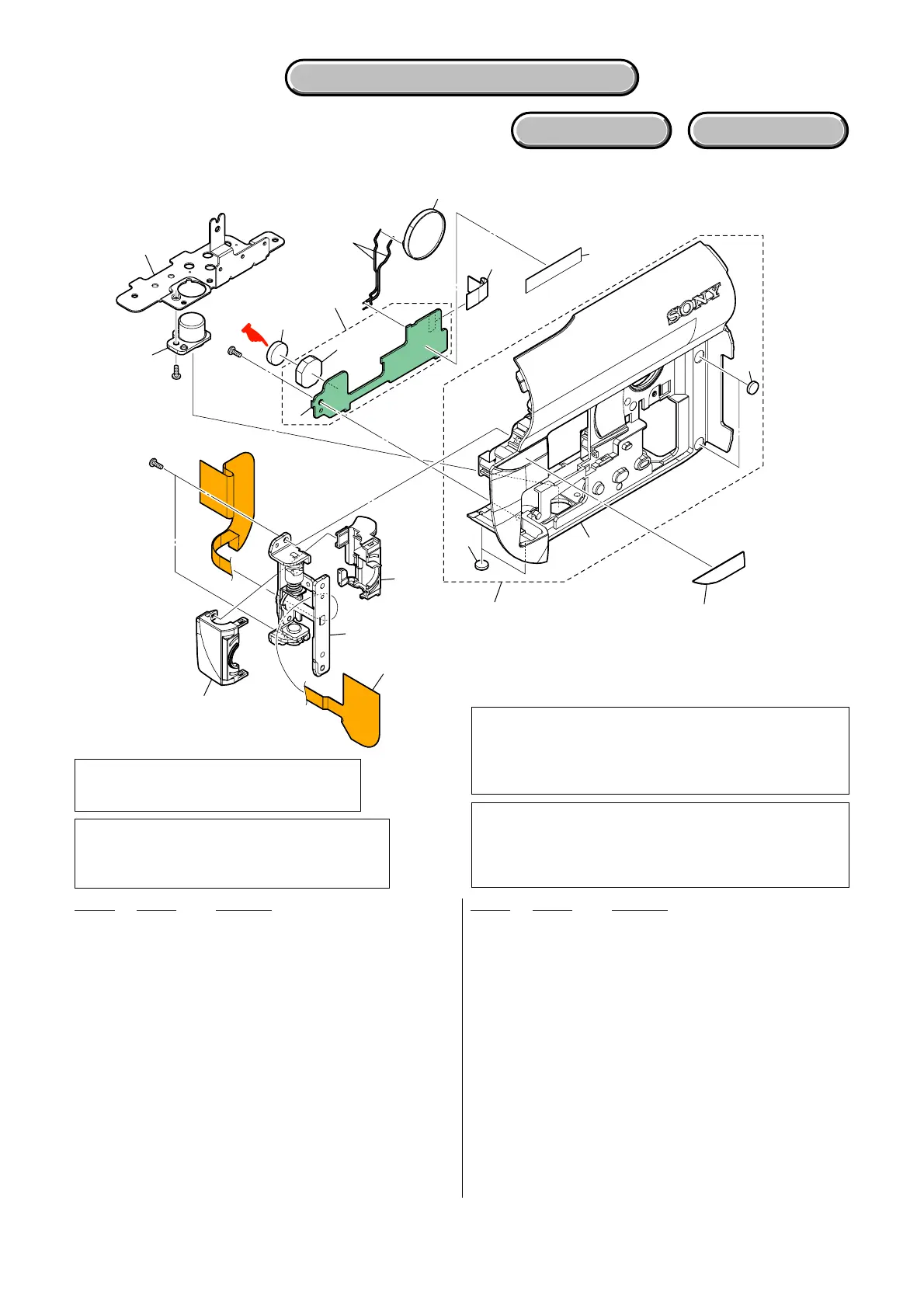 SONY