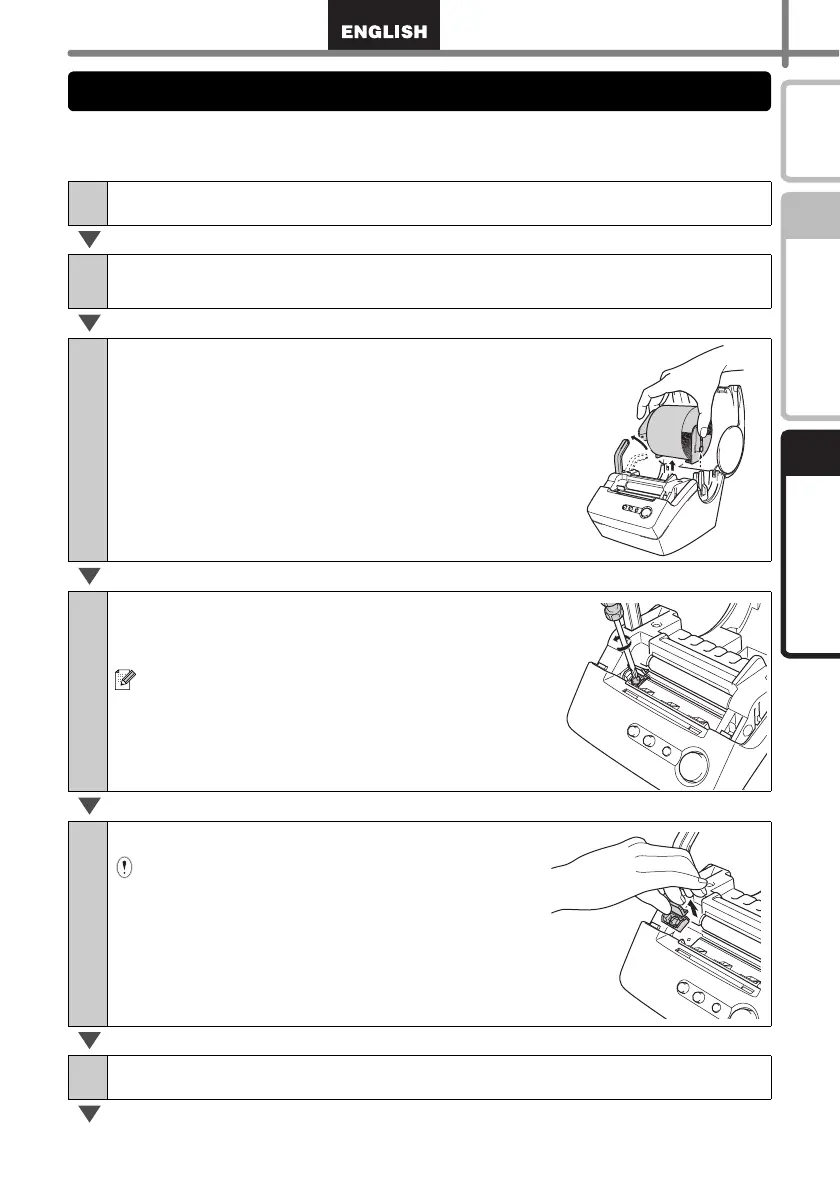 ENGLISH