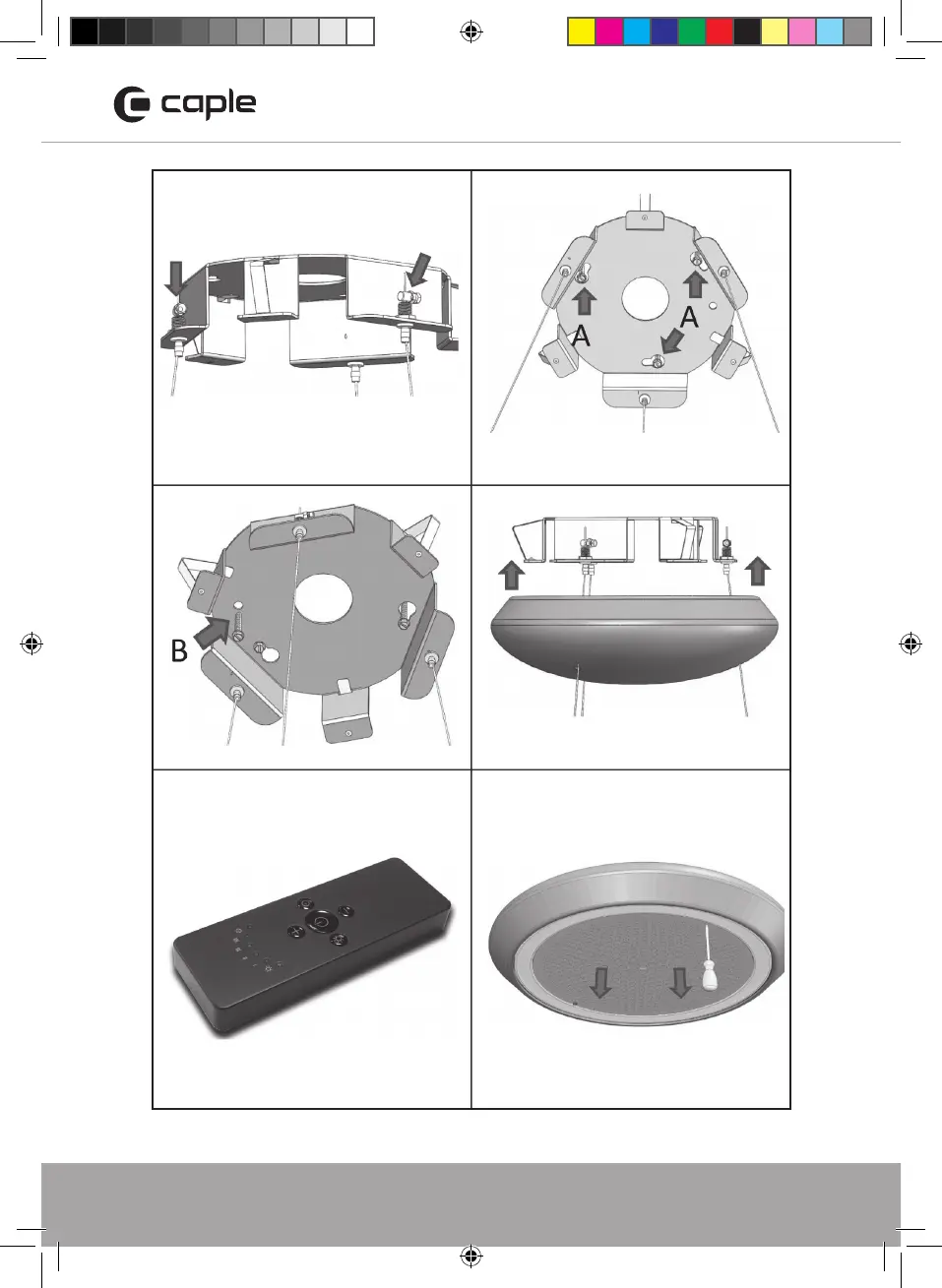 caple

A

A

B