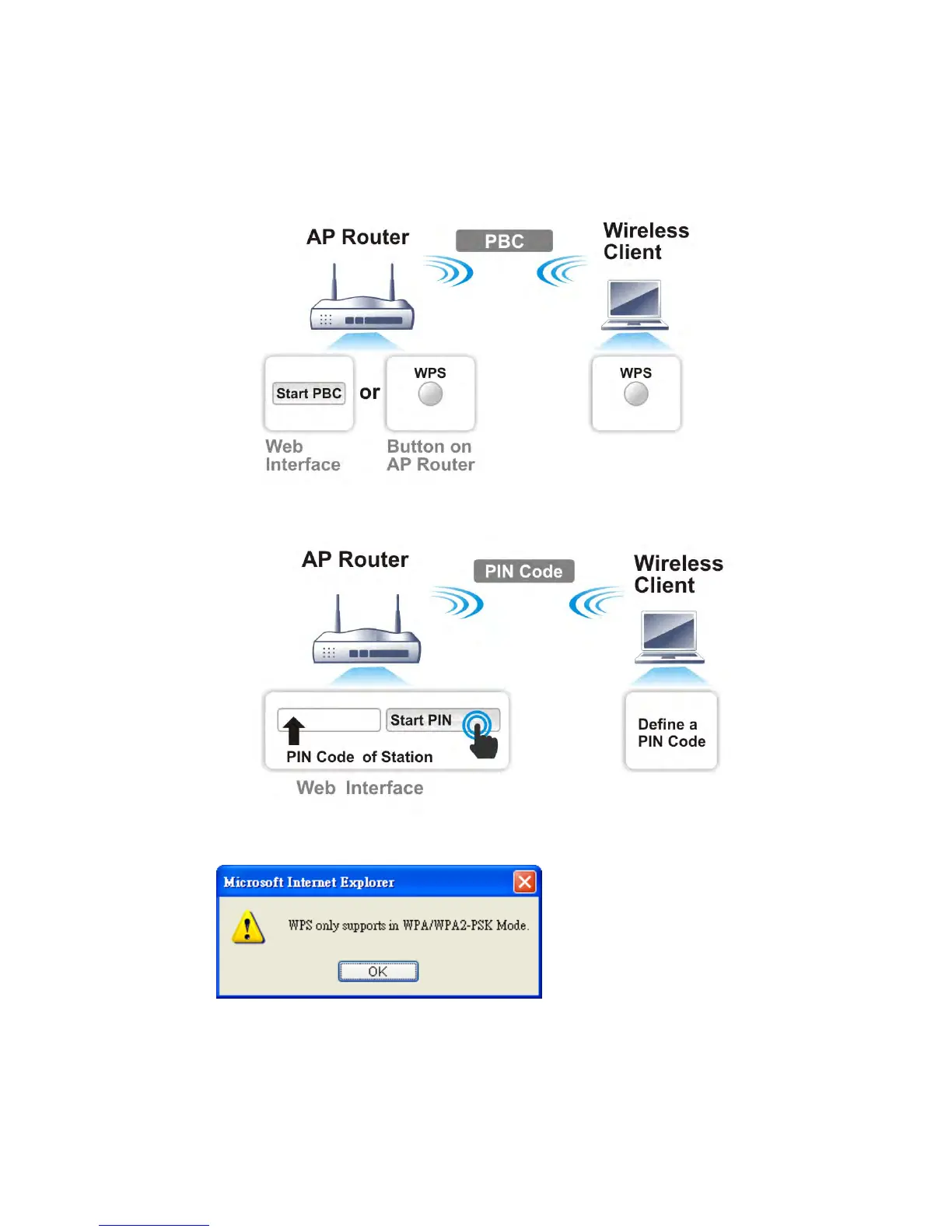 AP Router

PBC

Wireless Client

Start PBC

or

WPS

WPS

Web Interface

Button on AP Router

AP Router

PIN Code

Wireless Client

Start PIN

PIN Code of Station

Define a PIN Code

Web Interface

Microsoft Internet Explorer

WPS only supports in WPA/WPA2-PSK Mode.

OK