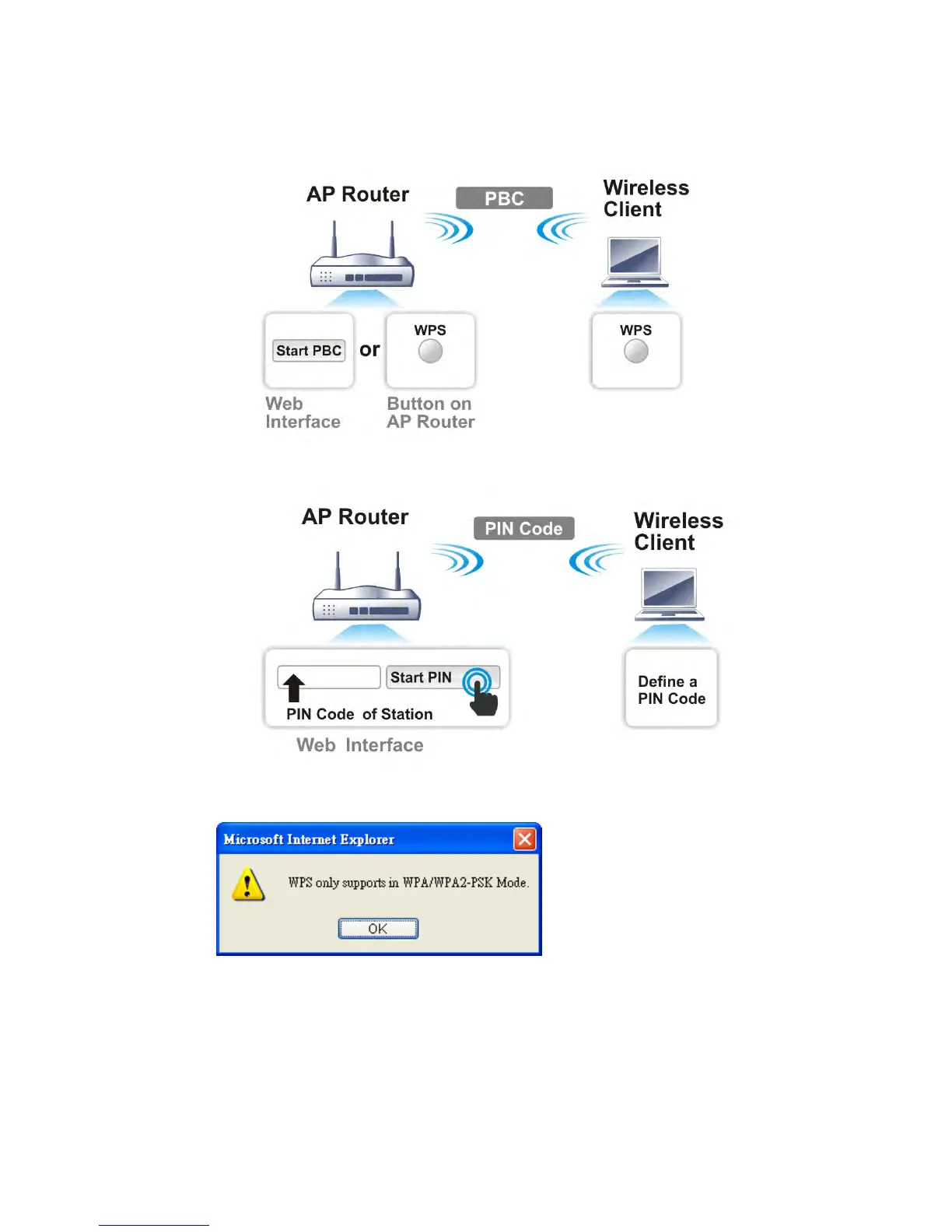 AP Router

PBC

Wireless Client

Start PBC

or

WPS

WPS

Web Interface

Button on AP Router

AP Router

PIN Code

Wireless Client

Start PIN

PIN Code of Station

Define a PIN Code

Web Interface

Microsoft Internet Explorer

WPS only supports in WPA/WPA2-PSK Mode.

OK