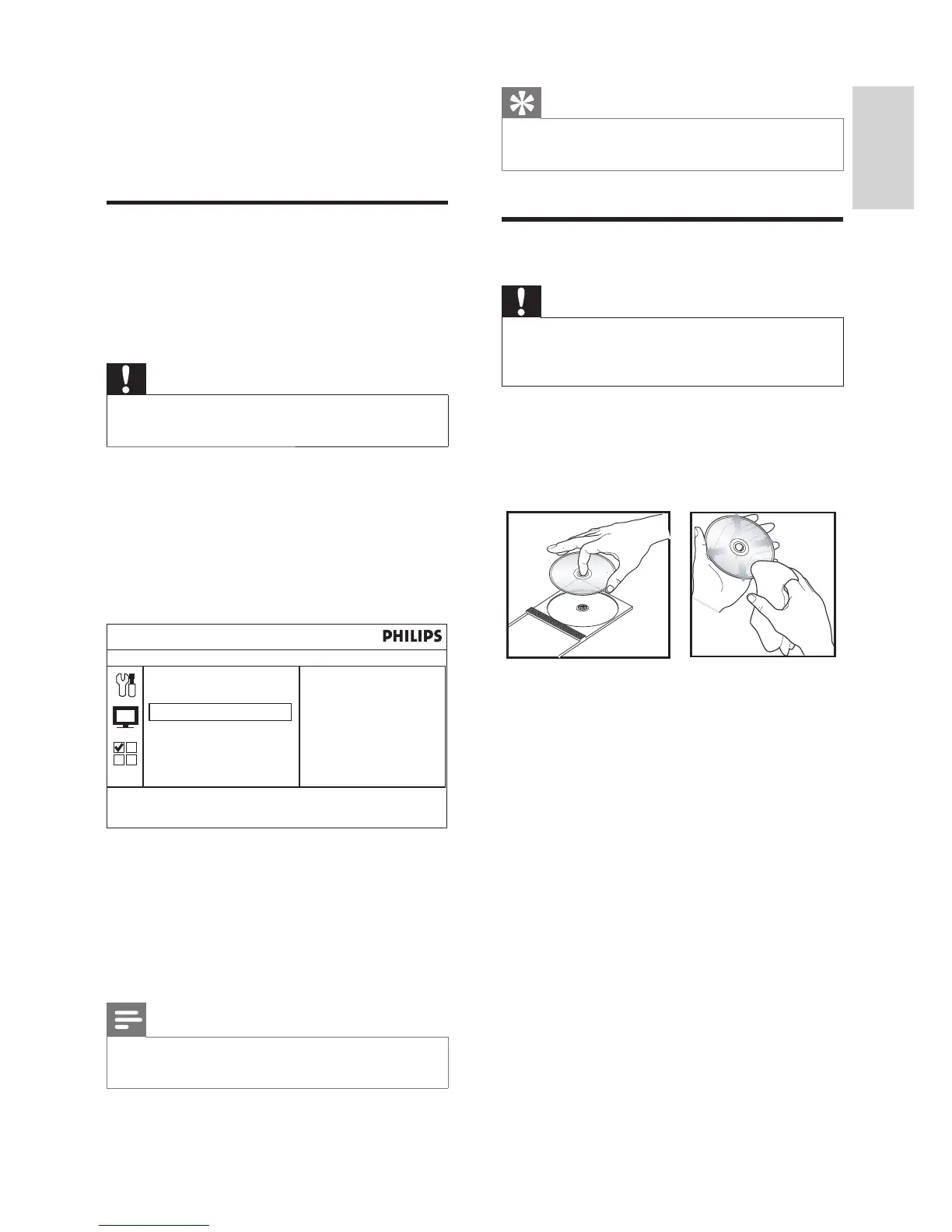 PHILIPS