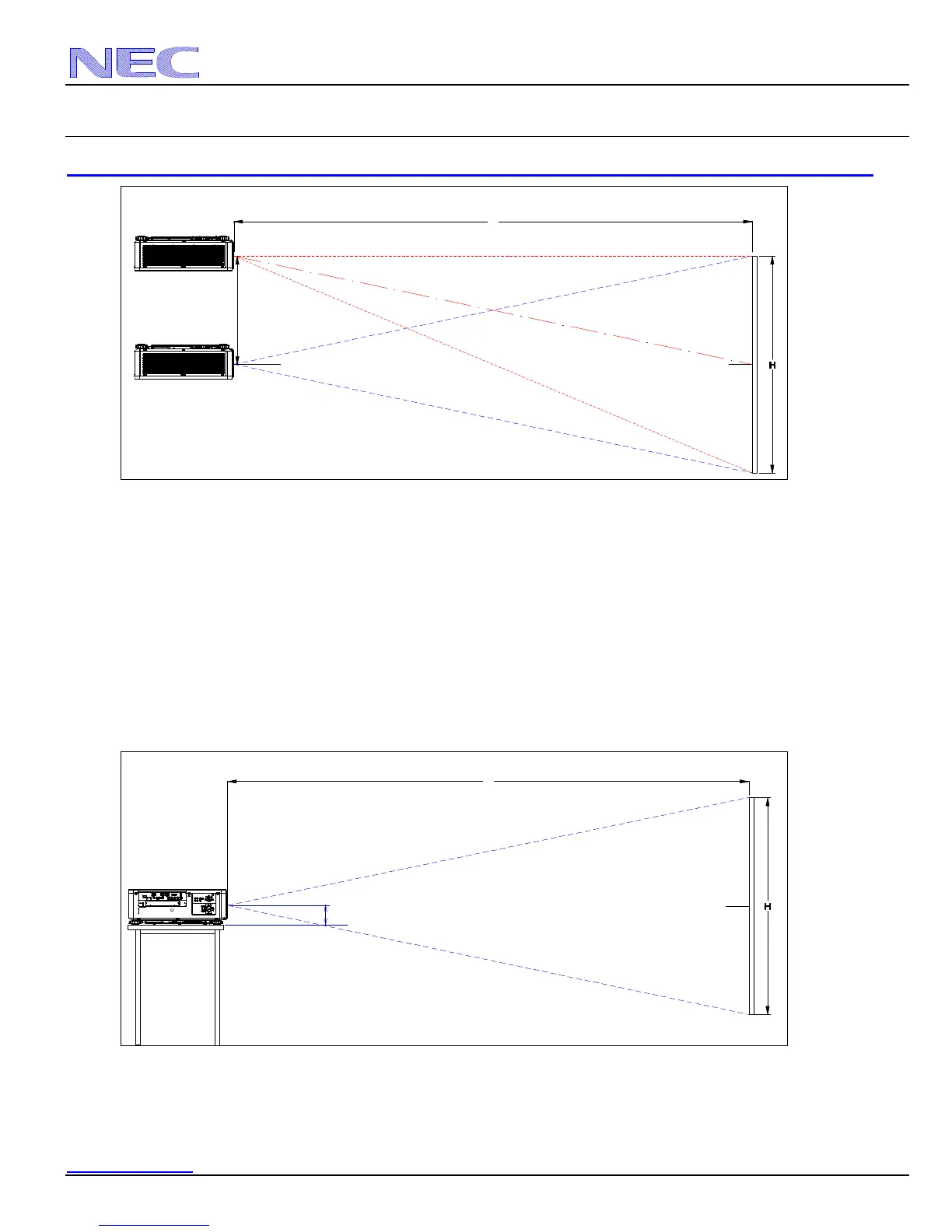 NEC

H

H