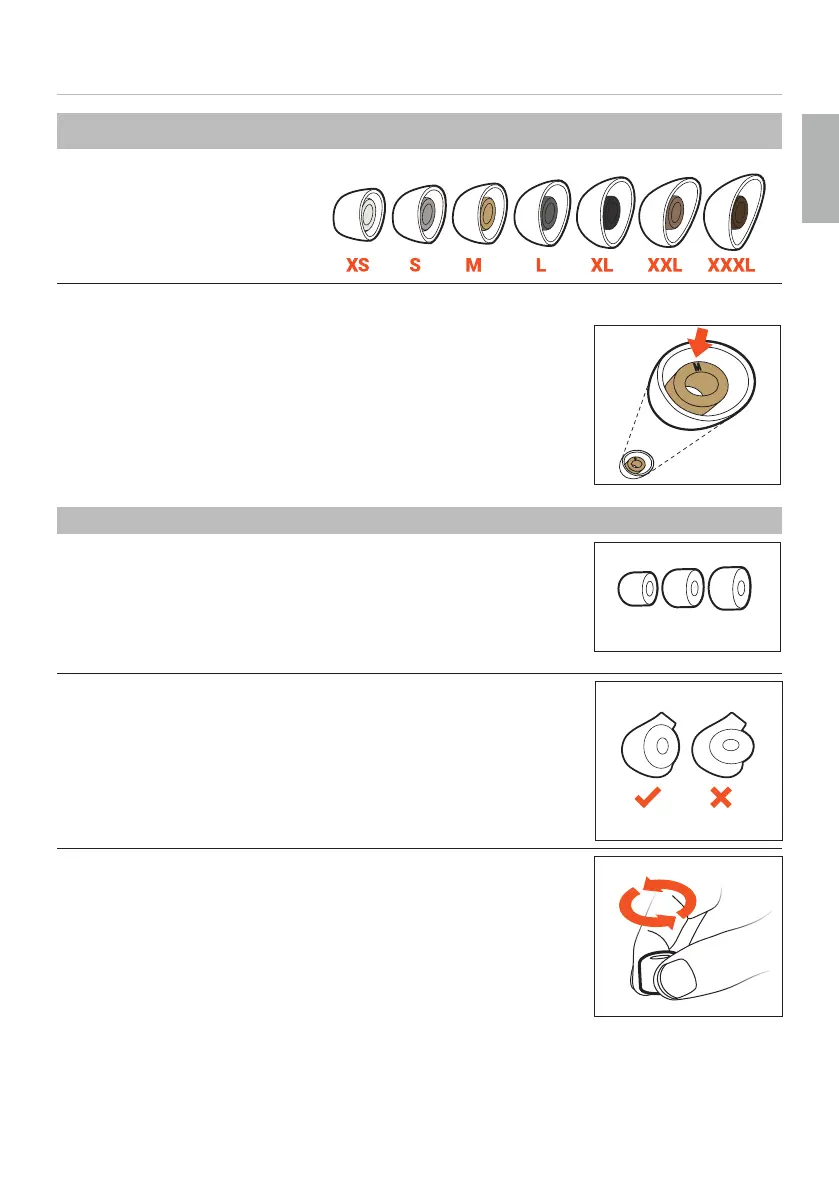 XS S M L XL XXL XXXL

M