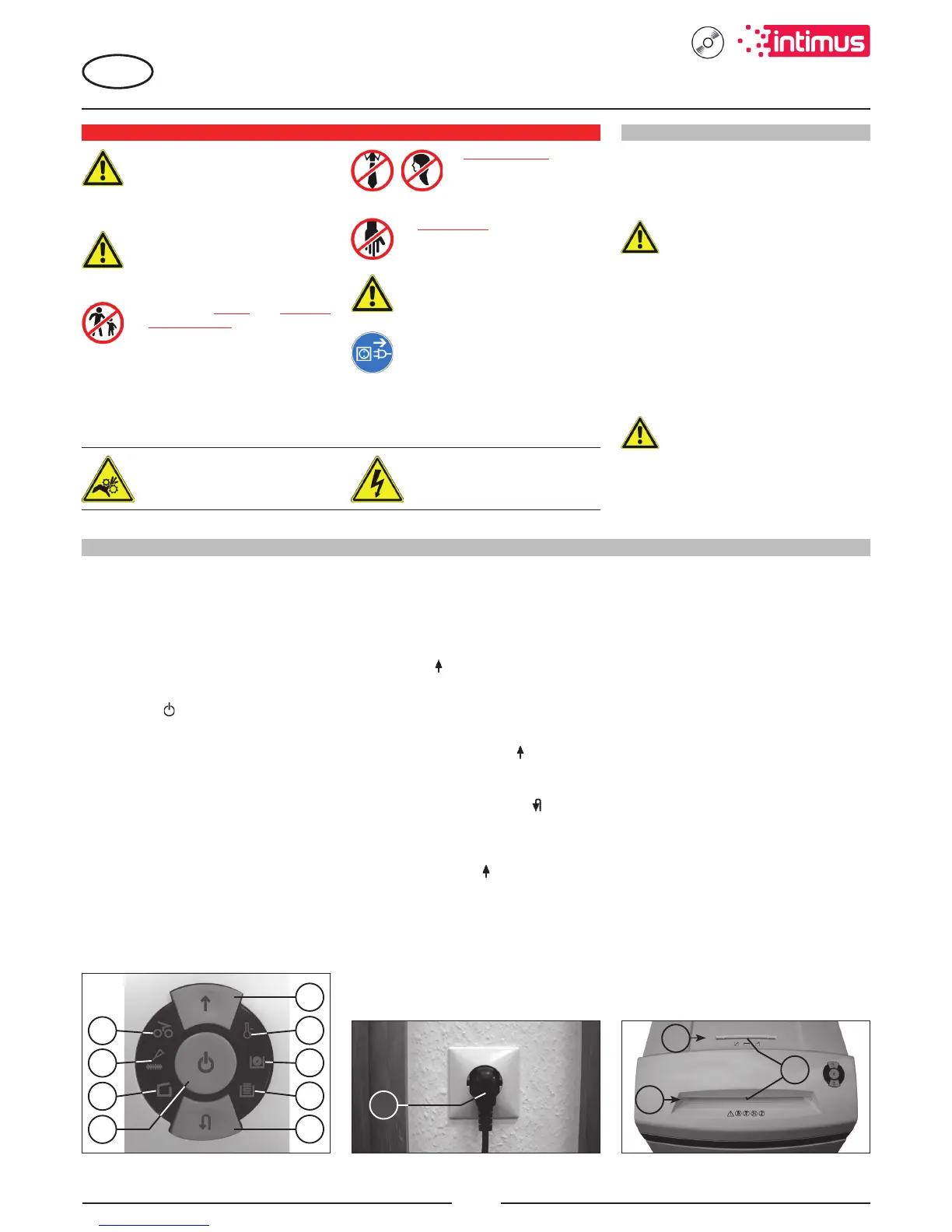 intimus