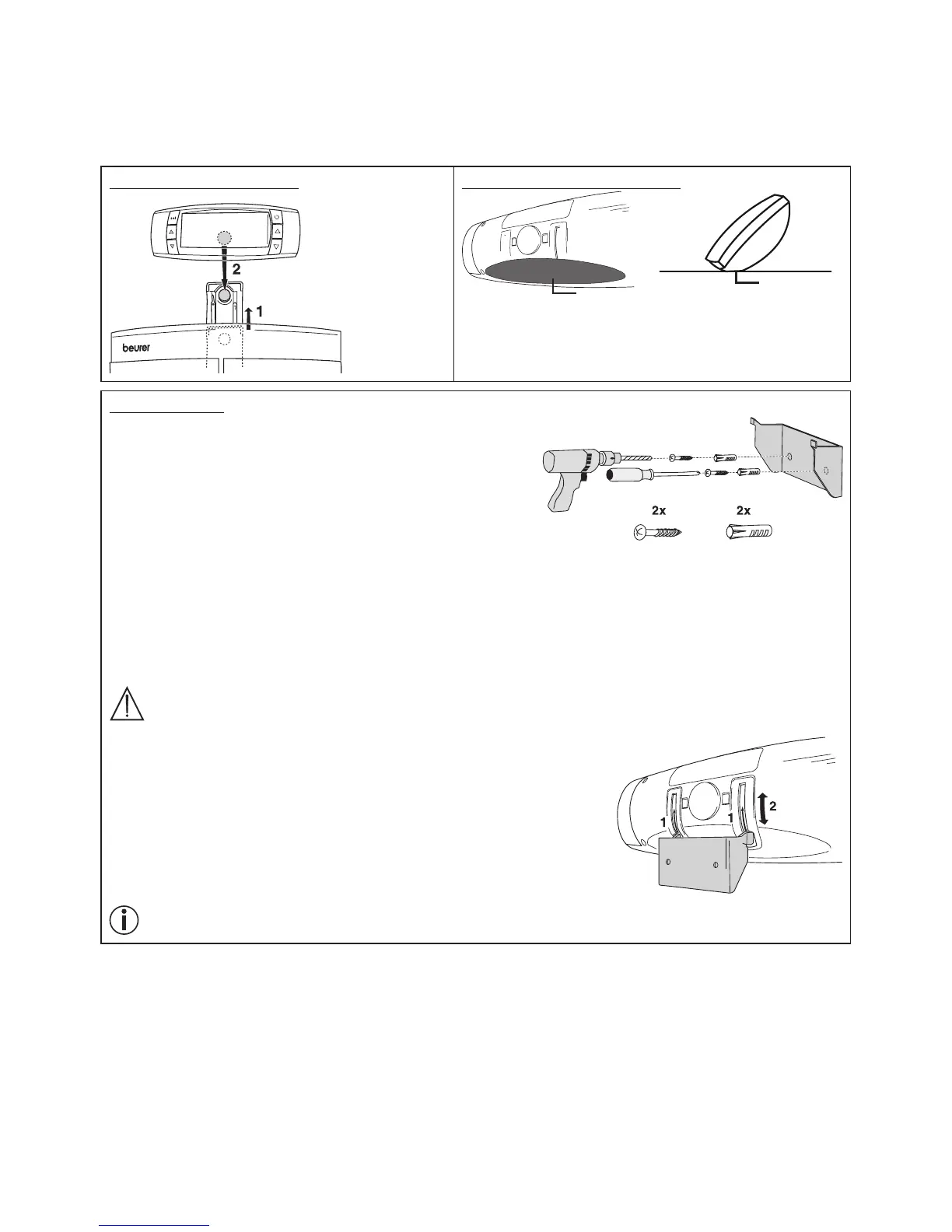 2

1

beurer

2x

2x

1

1

2