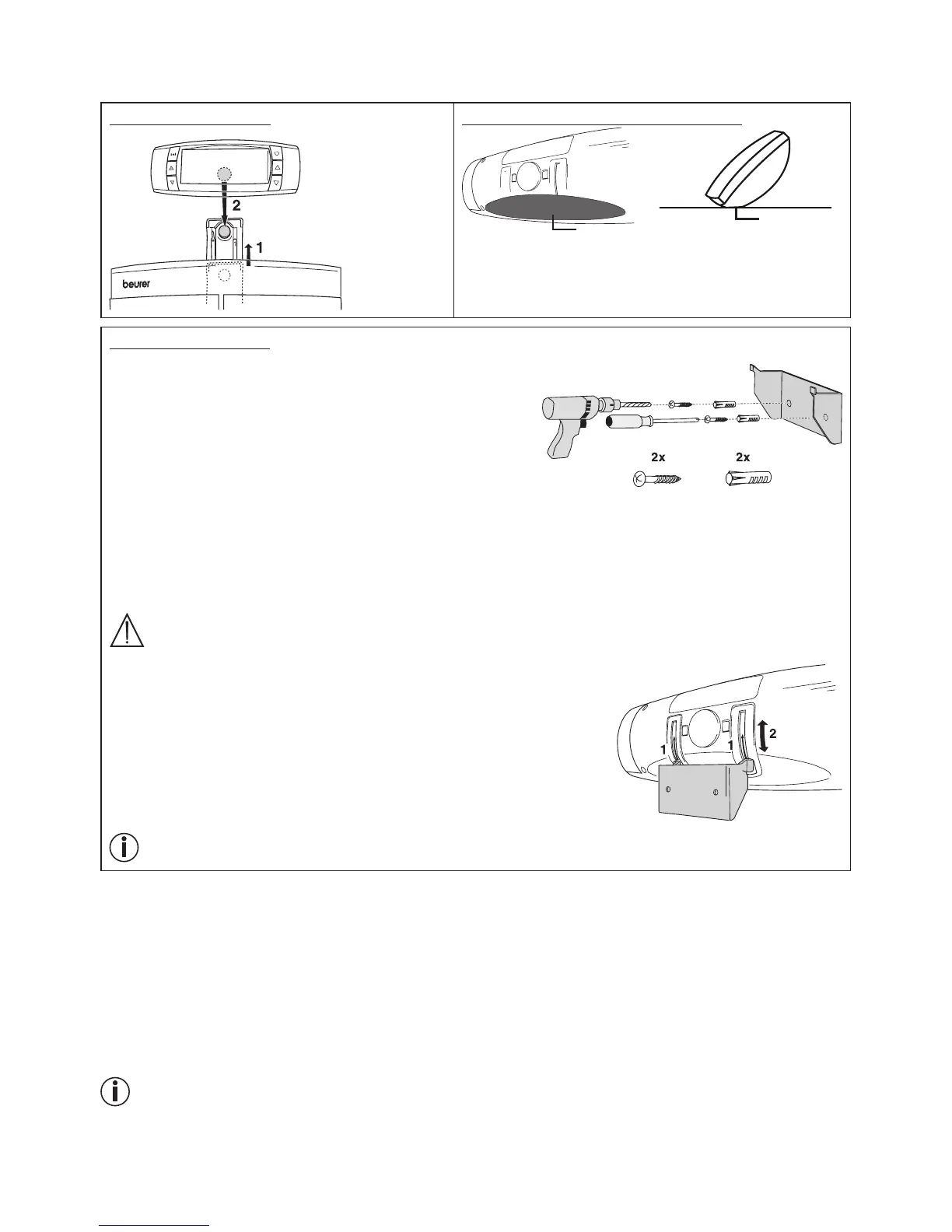 2
1
beurer

2x
2x

1
1
2