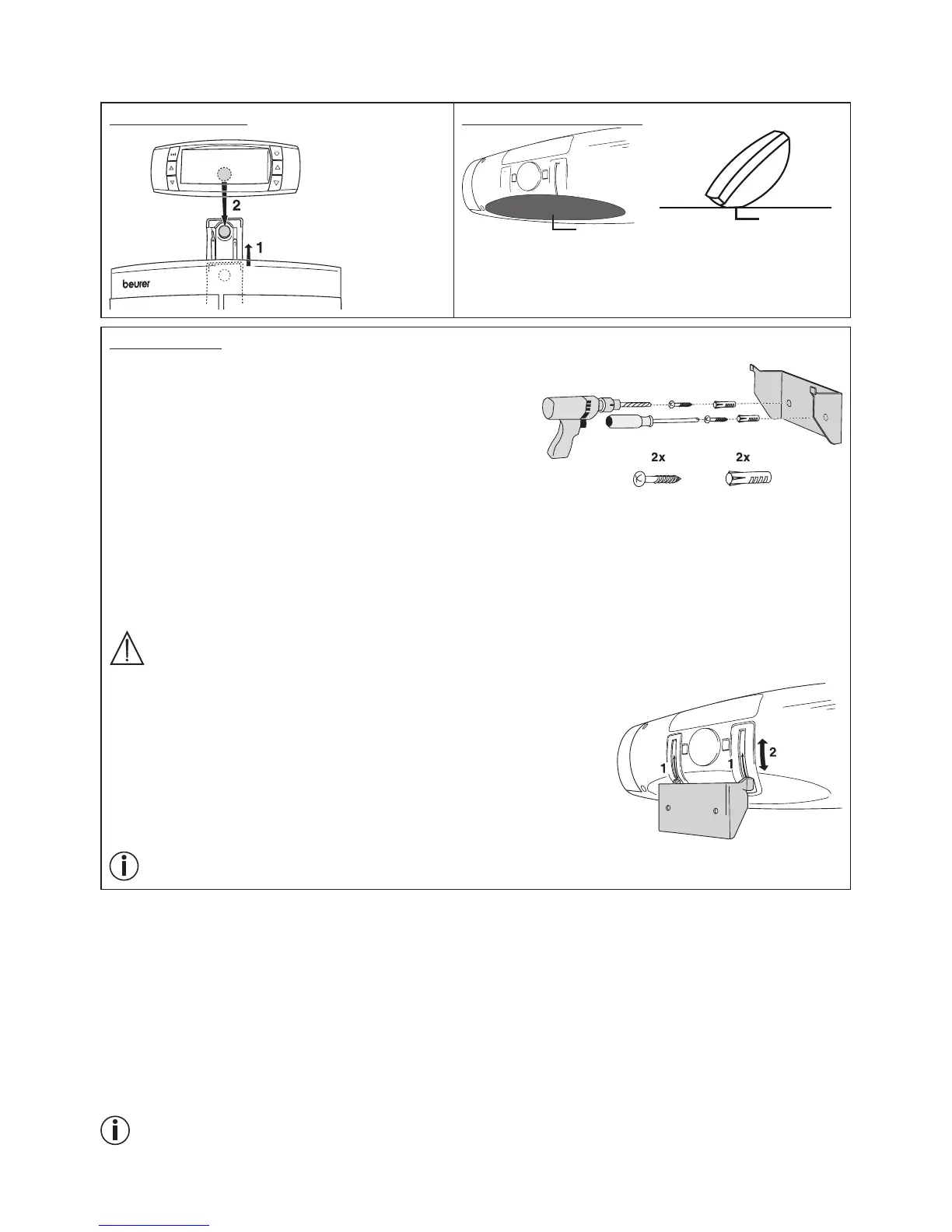 2

1

beurer

2x

2x

1

1

2