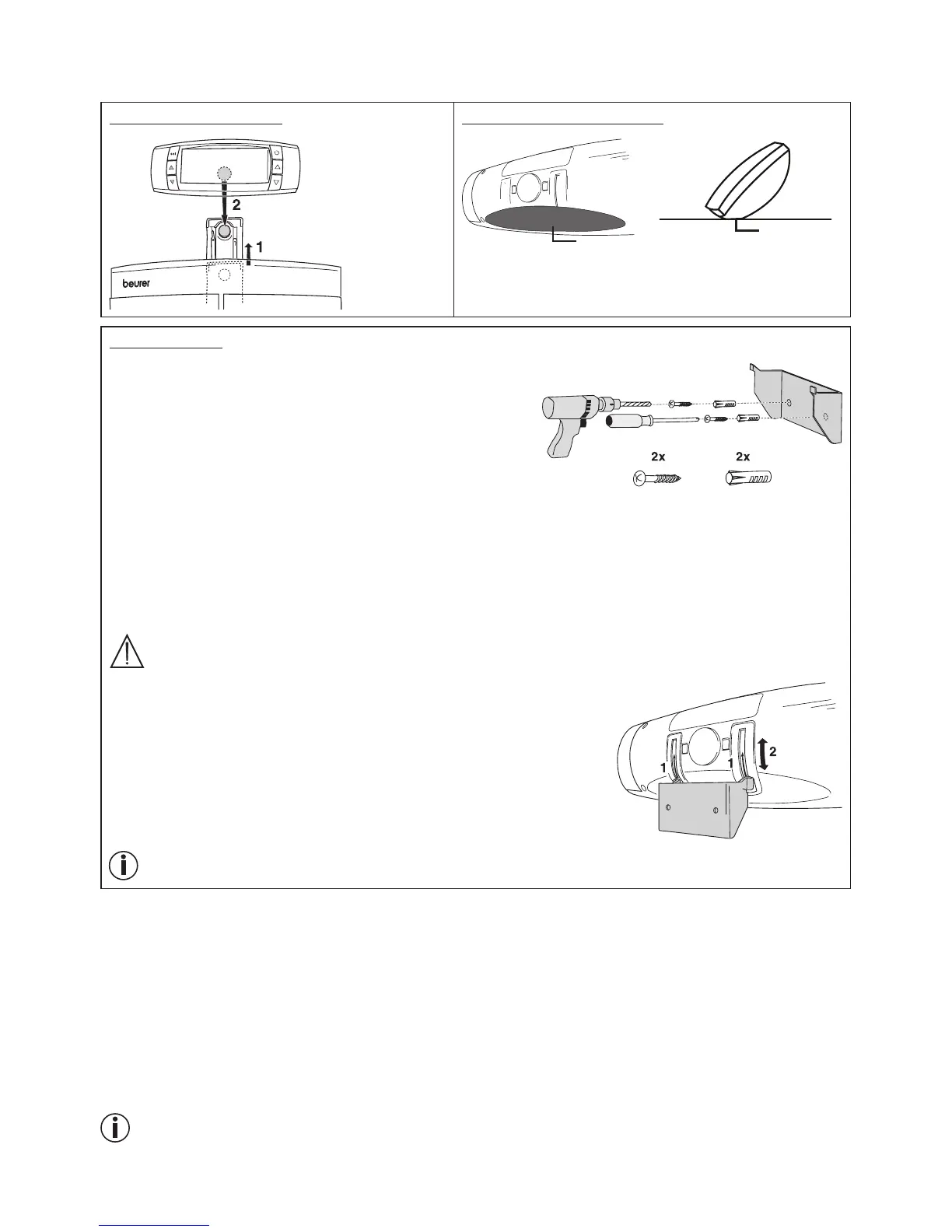 2
1
beurer

2x
2x

1
1
2