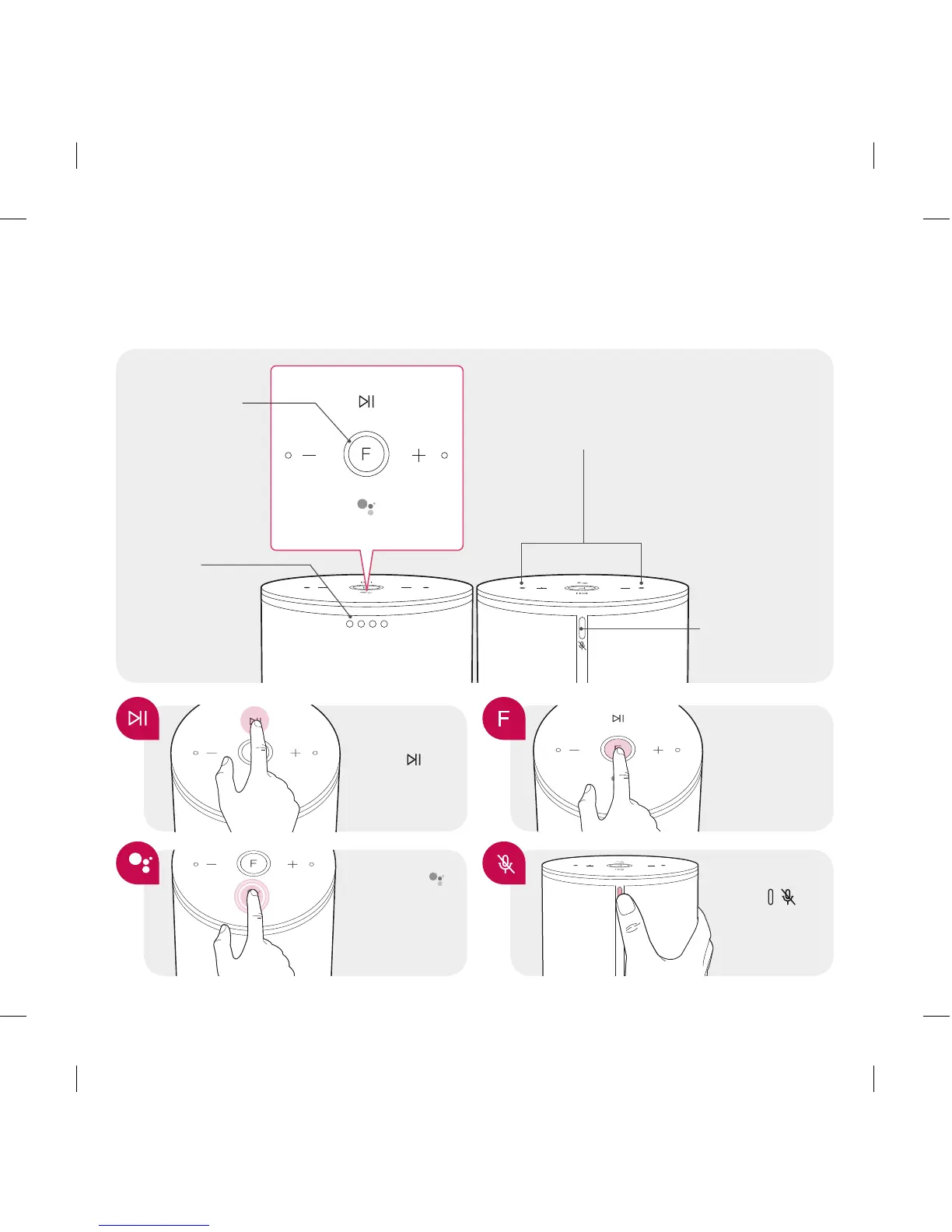 F

F

F

F