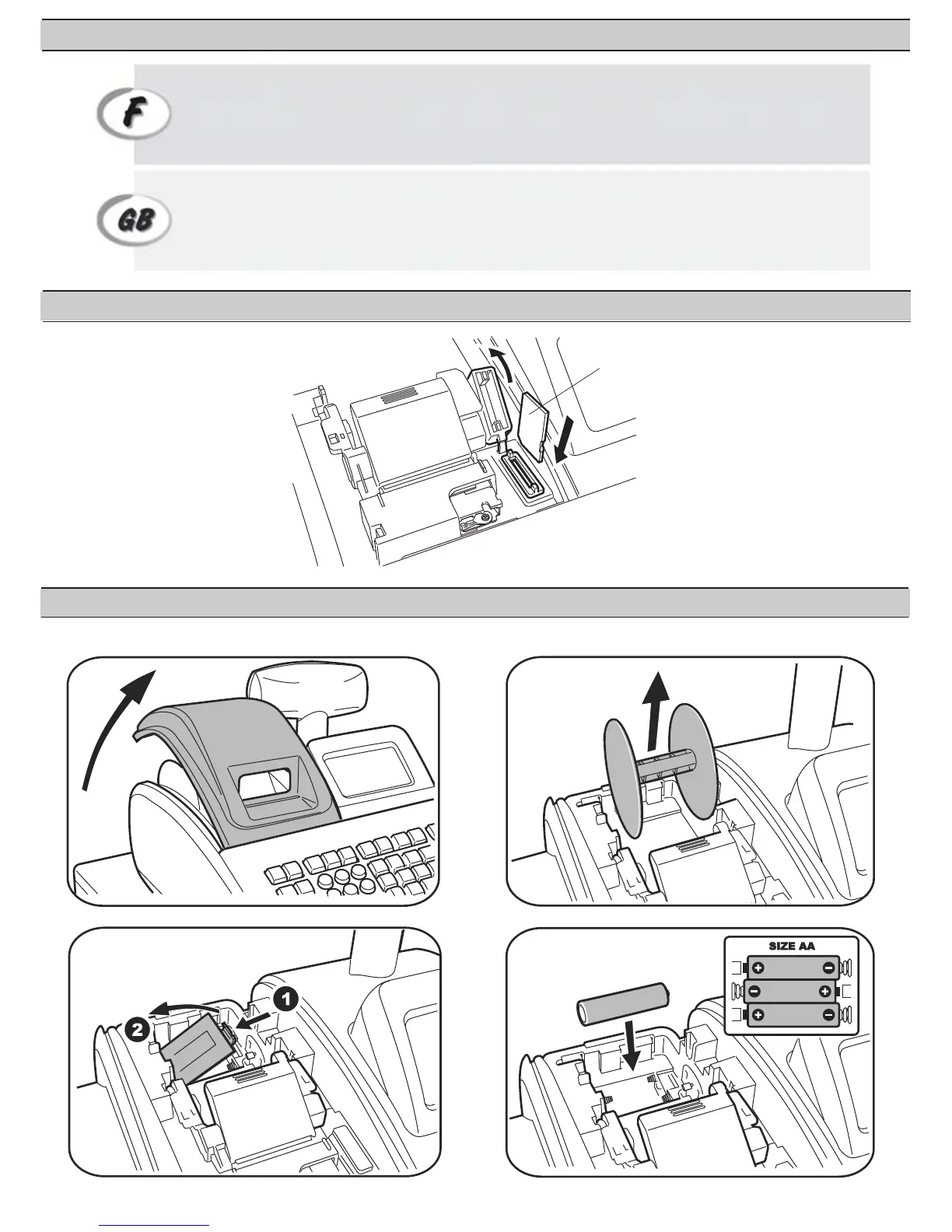 F

GB

SIZE AA

1

2