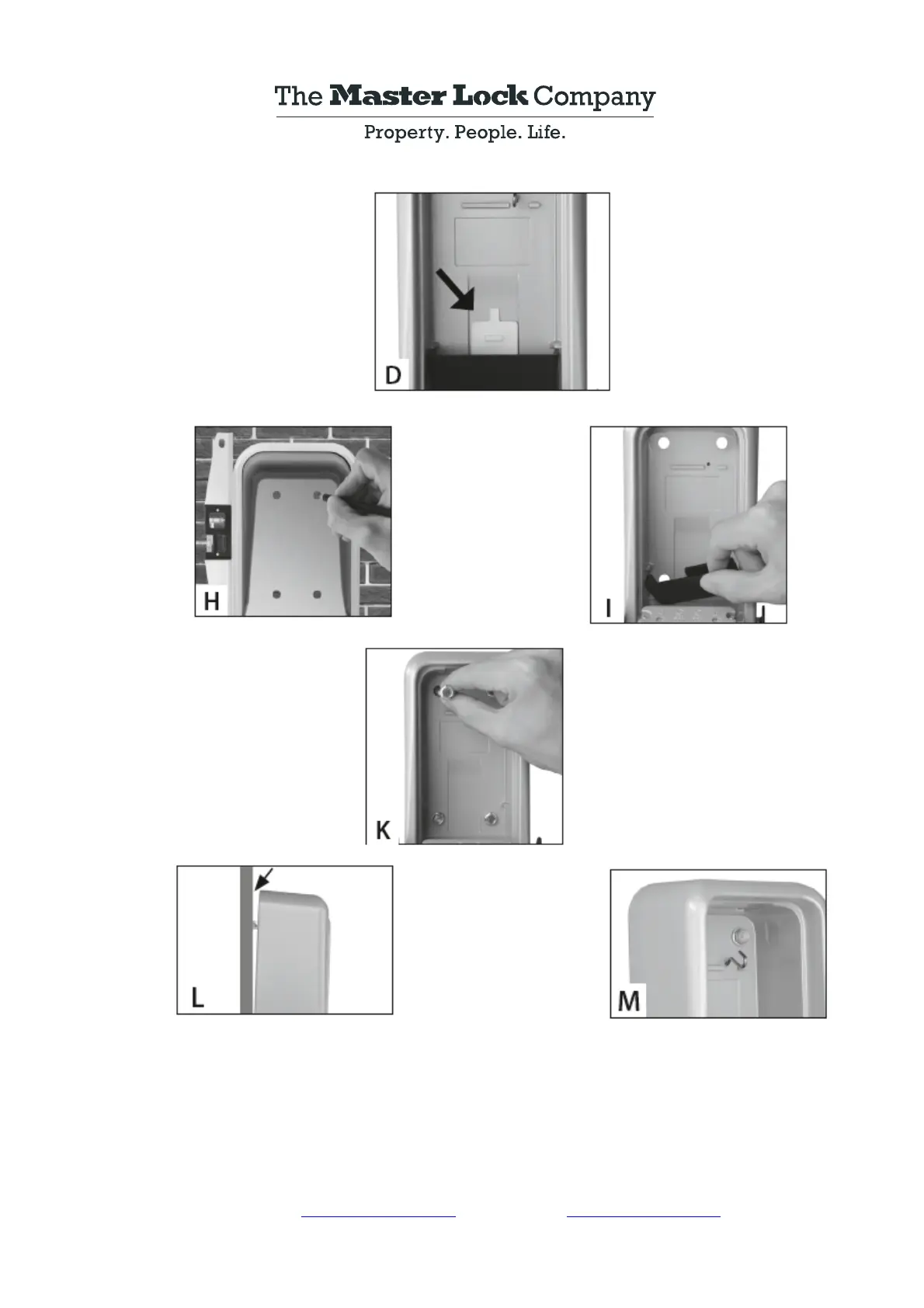 The Master Lock Company
Property. People. Life.

D

H

I

K

L

M