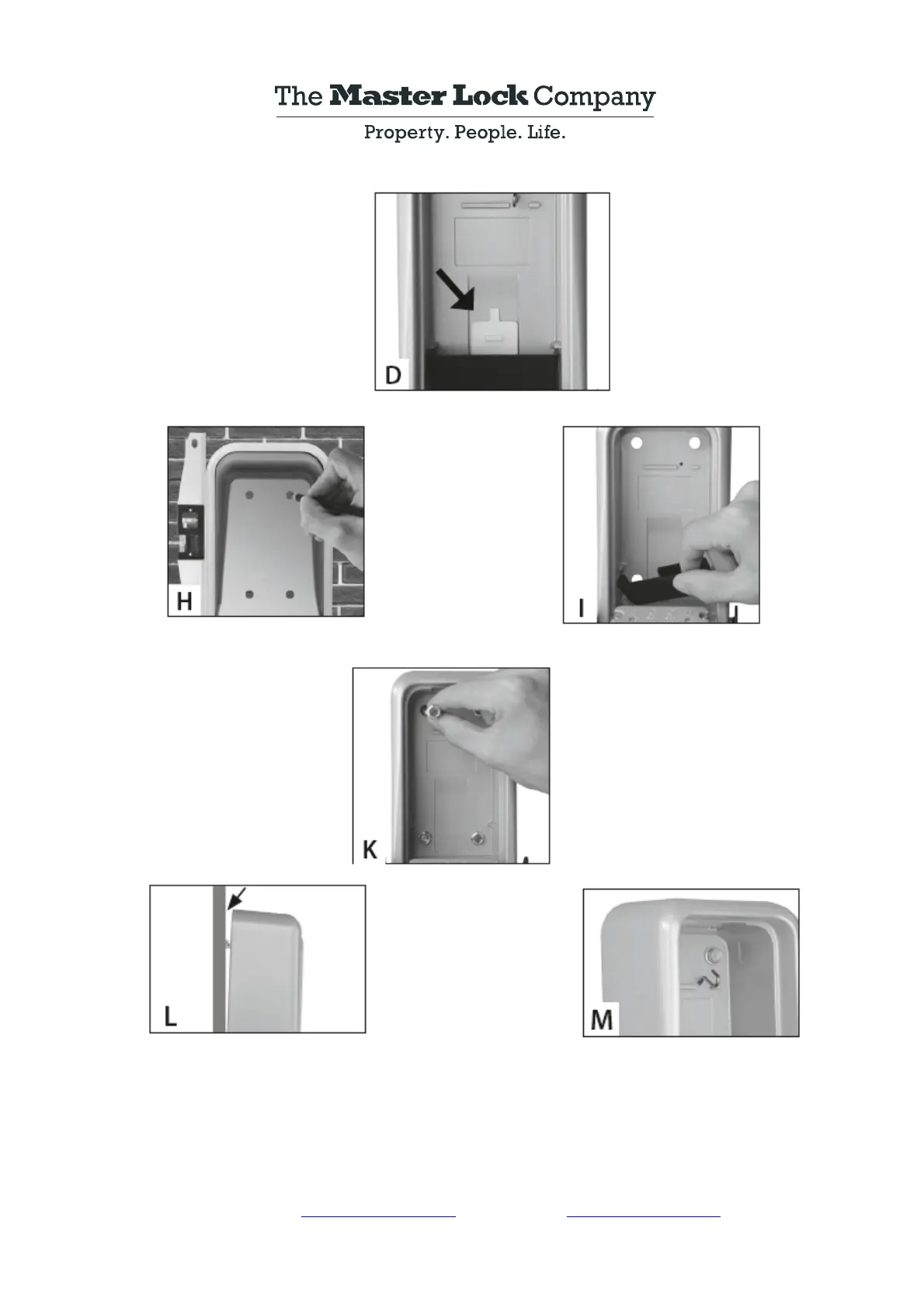 The Master Lock Company

Property. People. Life.

D

H

I

K

L

M