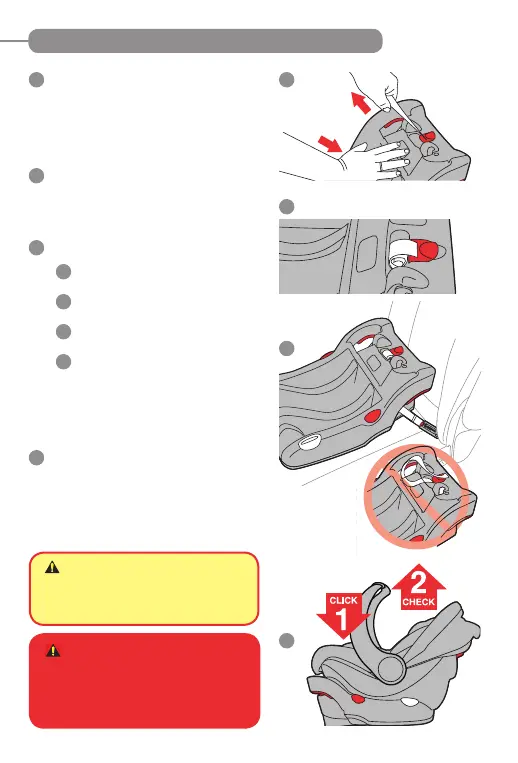 CLICK
1
2
CHECK