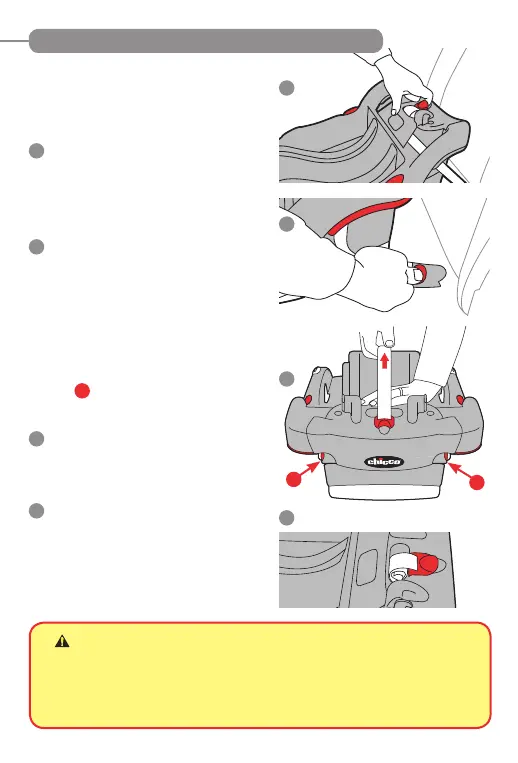 chicco