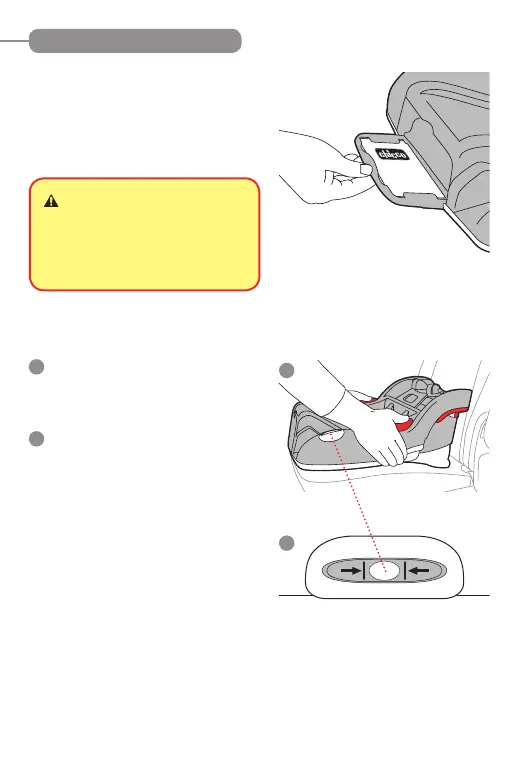 chicco