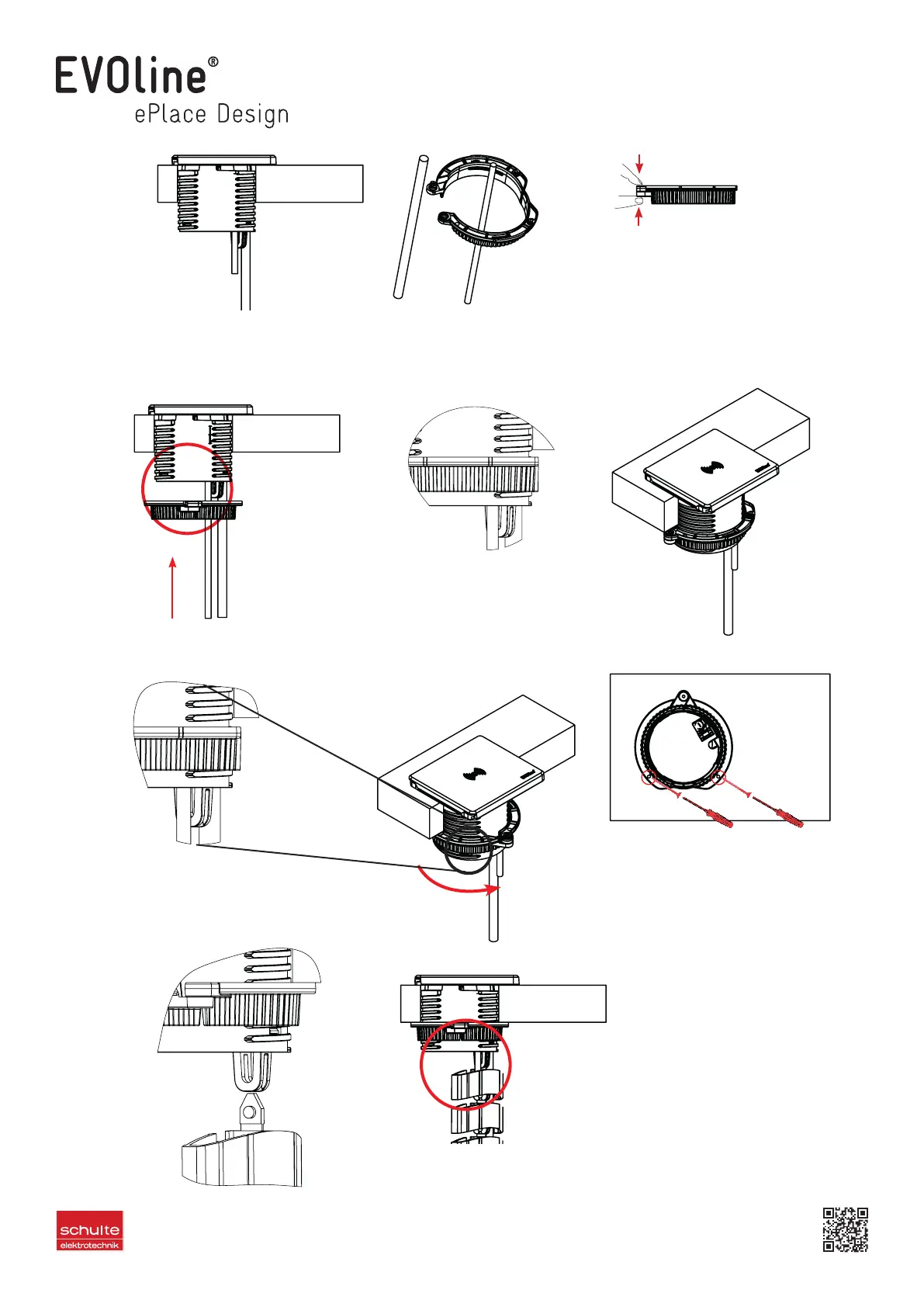 EVOline®
ePlace Design

schulte
elektrotechnik