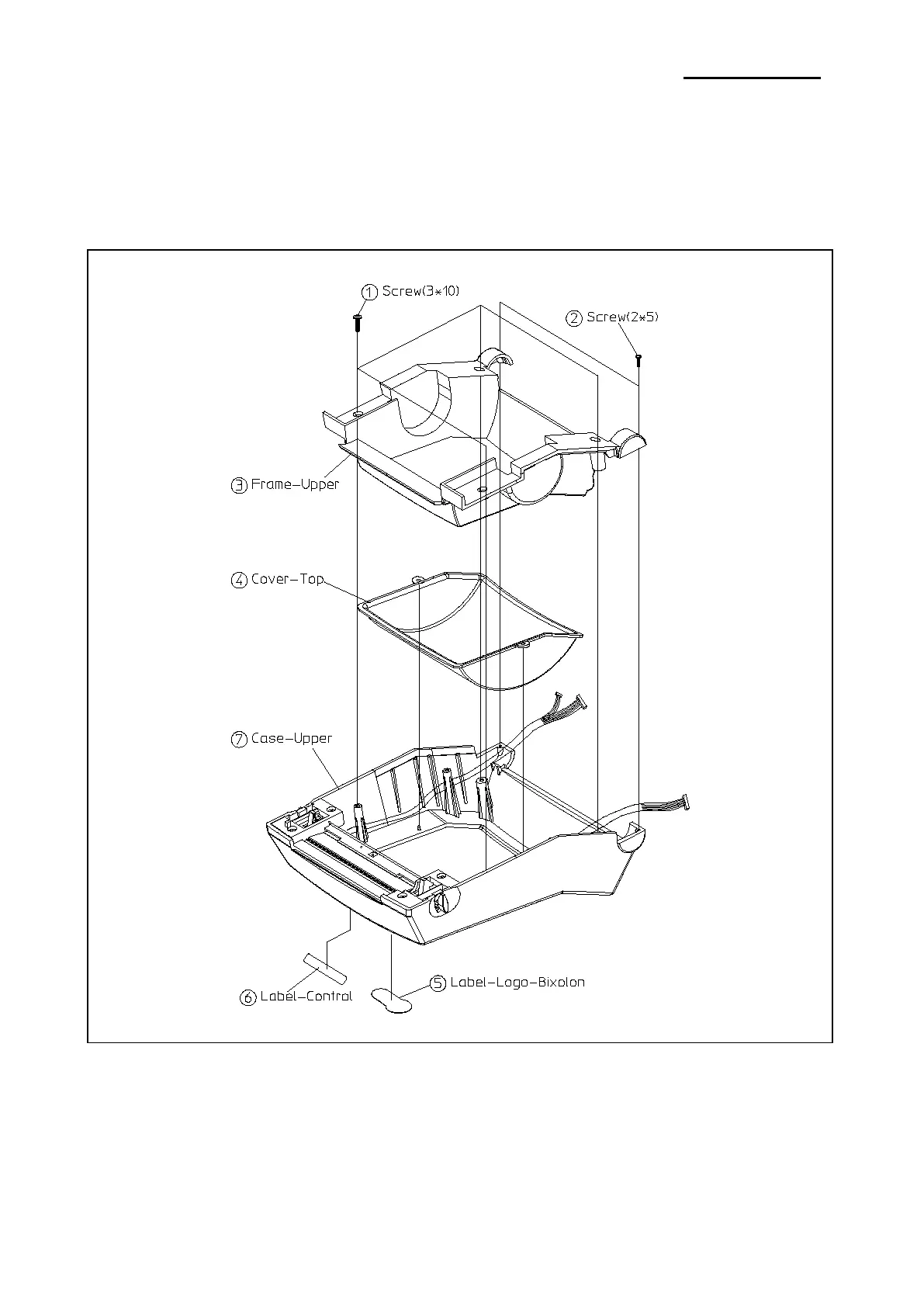 ① Screw(3*10)

② Screw(2*5)

③ Frame-Upper

④ Cover-Top

⑦ Case-Upper

⑥ Label-Control

⑤ Label-Logo-Bixolon