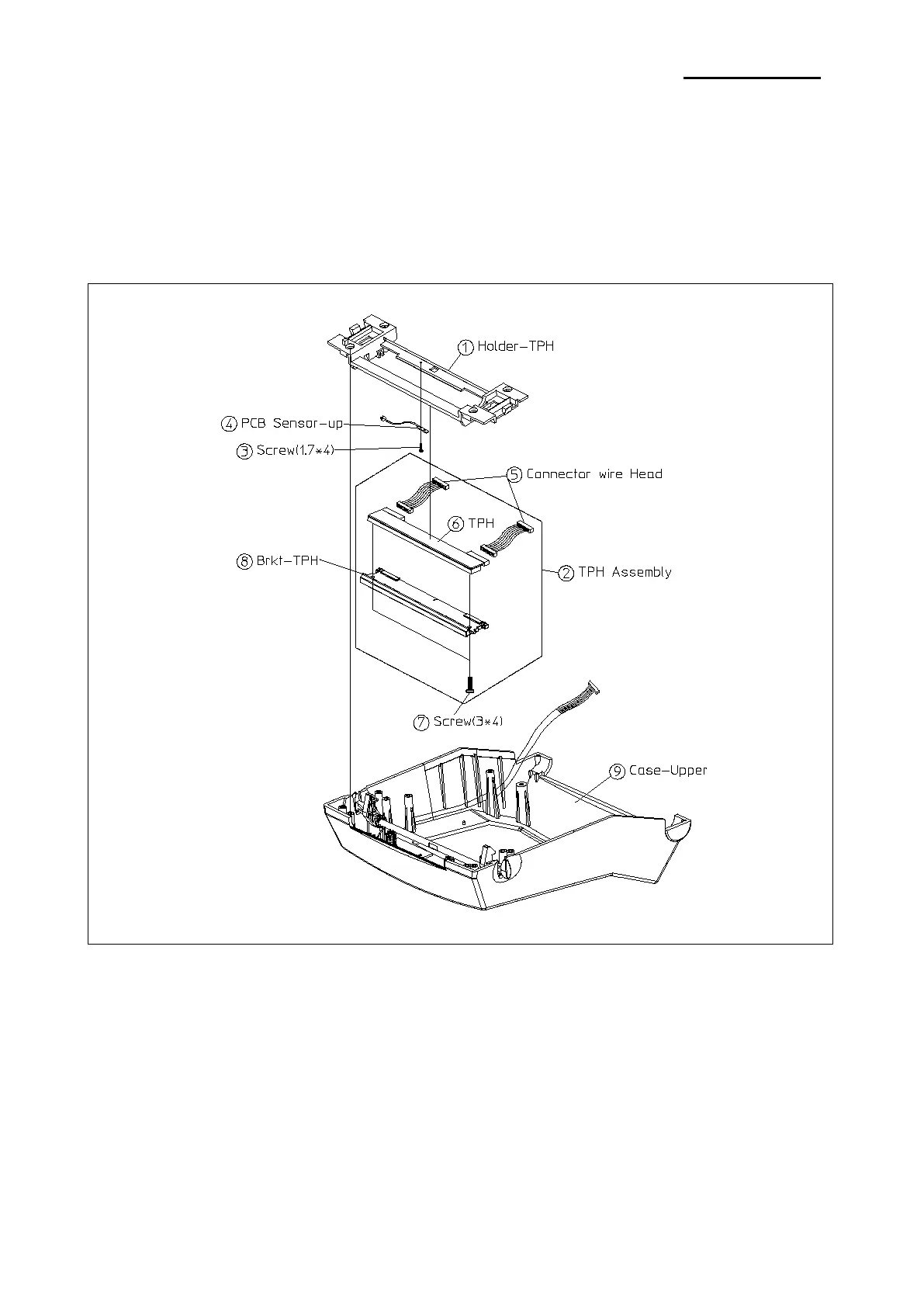 ① Holder-TPH

④ PCB Sensor-up

③ Screw(1.7*4)

⑤ Connector wire Head

⑥ TPH

⑧ Brkt-TPH

② TPH Assembly

⑦ Screw(3*4)

⑨ Case-Upper