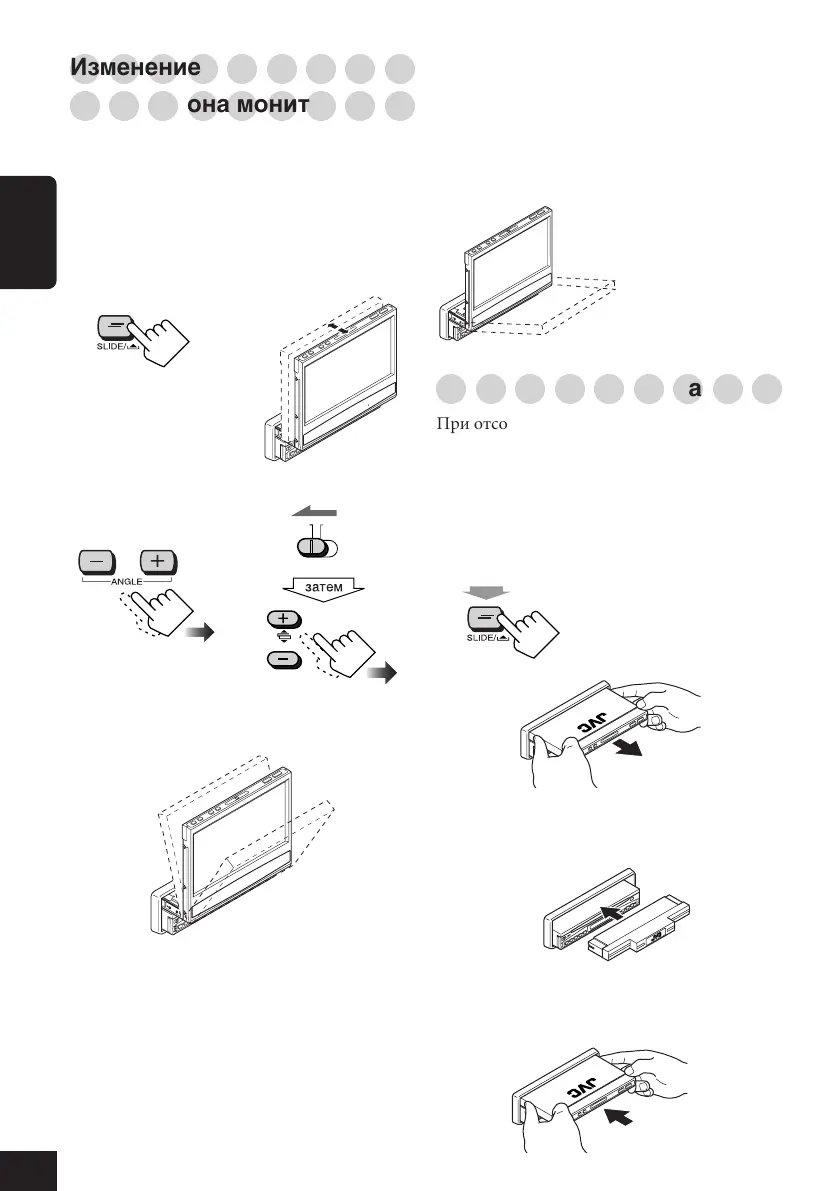 Изменение

она монит

SLIDE/

1

а

При отсо

ANGLE

затем

SLIDE/

JVC

JVC